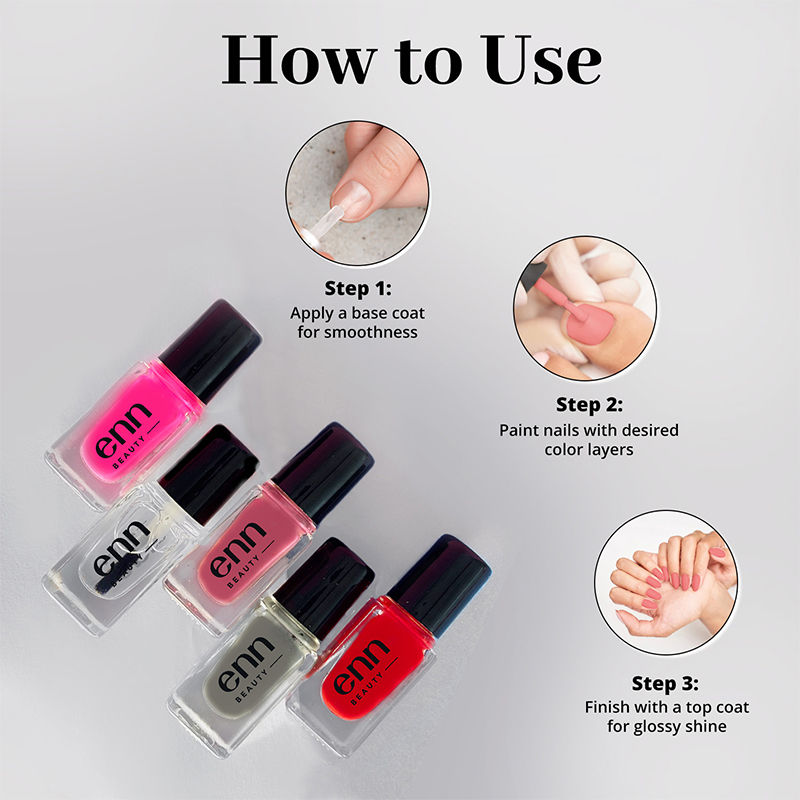 How to Use

Step 1:
Apply a base coat for smoothness

Step 2:
Paint nails with desired color layers

Step 3:
Finish with a top coat for glossy shine

enn BEAUTY

enn BEAUTY

enn BEAUTY

enn BEAUTY

enn BEAUTY