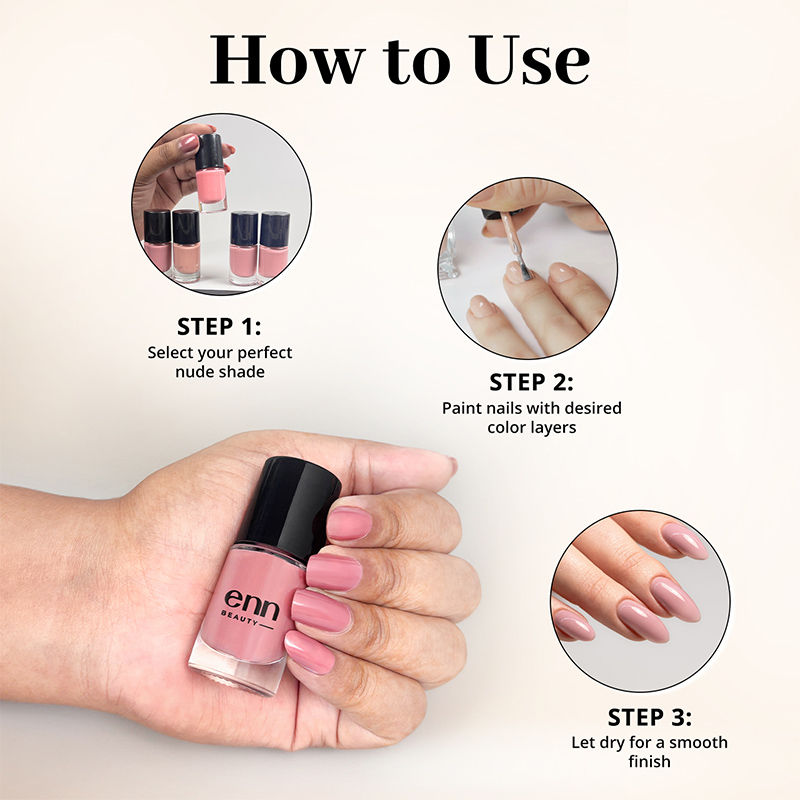 How to Use

STEP 1:
Select your perfect nude shade

STEP 2:
Paint nails with desired color layers

enn
BEAUTY

STEP 3:
Let dry for a smooth finish