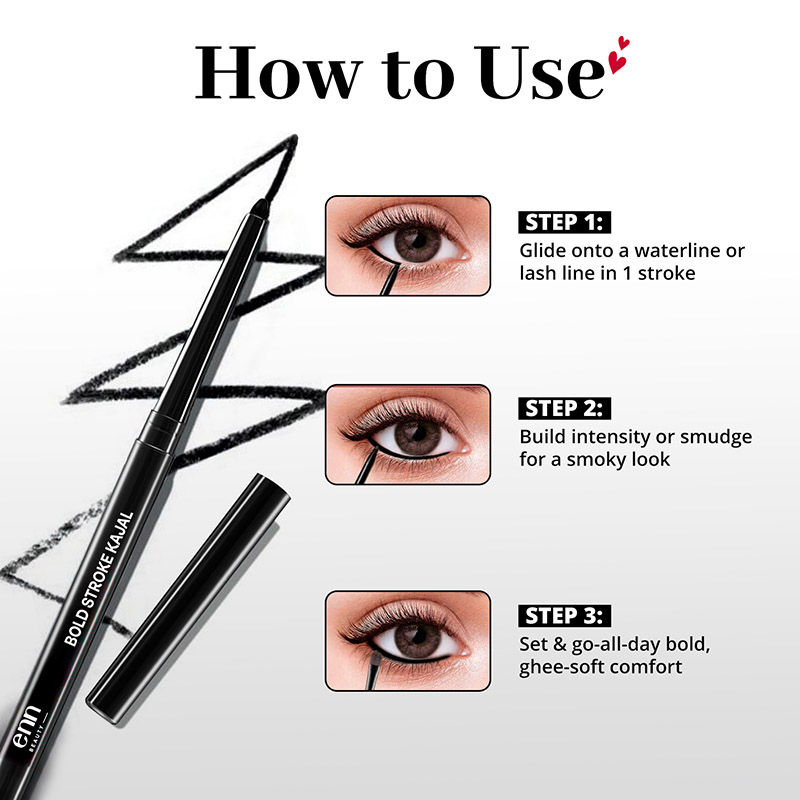 How to Use

STEP 1:
Glide onto a waterline or lash line in 1 stroke

STEP 2:
Build intensity or smudge for a smoky look

STEP 3:
Set & go-all-day bold, ghee-soft comfort

BOLD STROKE KAJAL

enn BEAUTY