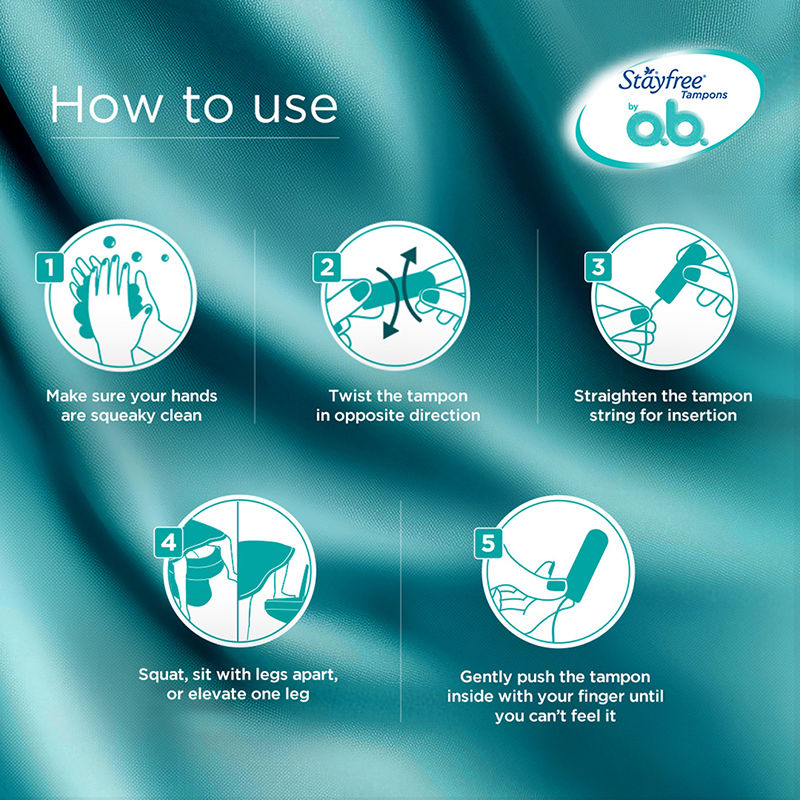 How to use

Stayfree® Tampons by o.b.

1
Make sure your hands are squeaky clean

2
Twist the tampon in opposite direction

3
Straighten the tampon string for insertion

4
Squat, sit with legs apart, or elevate one leg

5
Gently push the tampon inside with your finger until you can't feel it