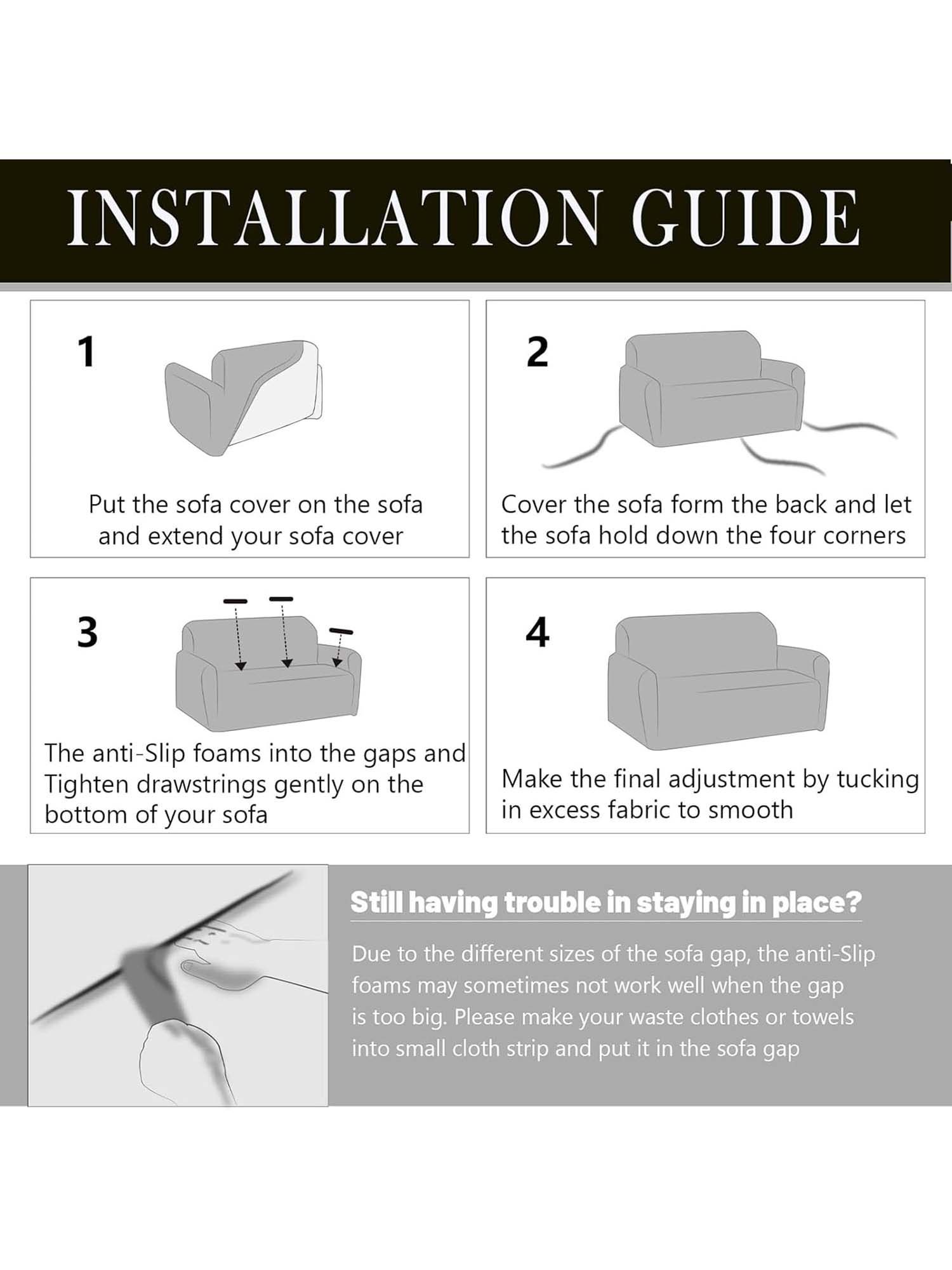 INSTALLATION GUIDE

1

Put the sofa cover on the sofa and extend your sofa cover

2

Cover the sofa form the back and let the sofa hold down the four corners

3

The anti-Slip foams into the gaps and Tighten drawstrings gently on the bottom of your sofa

4

Make the final adjustment by tucking in excess fabric to smooth

Still having trouble in staying in place?

Due to the different sizes of the sofa gap, the anti-Slip foams may sometimes not work well when the gap is too big. Please make your waste clothes or towels into small cloth strip and put it in the sofa gap