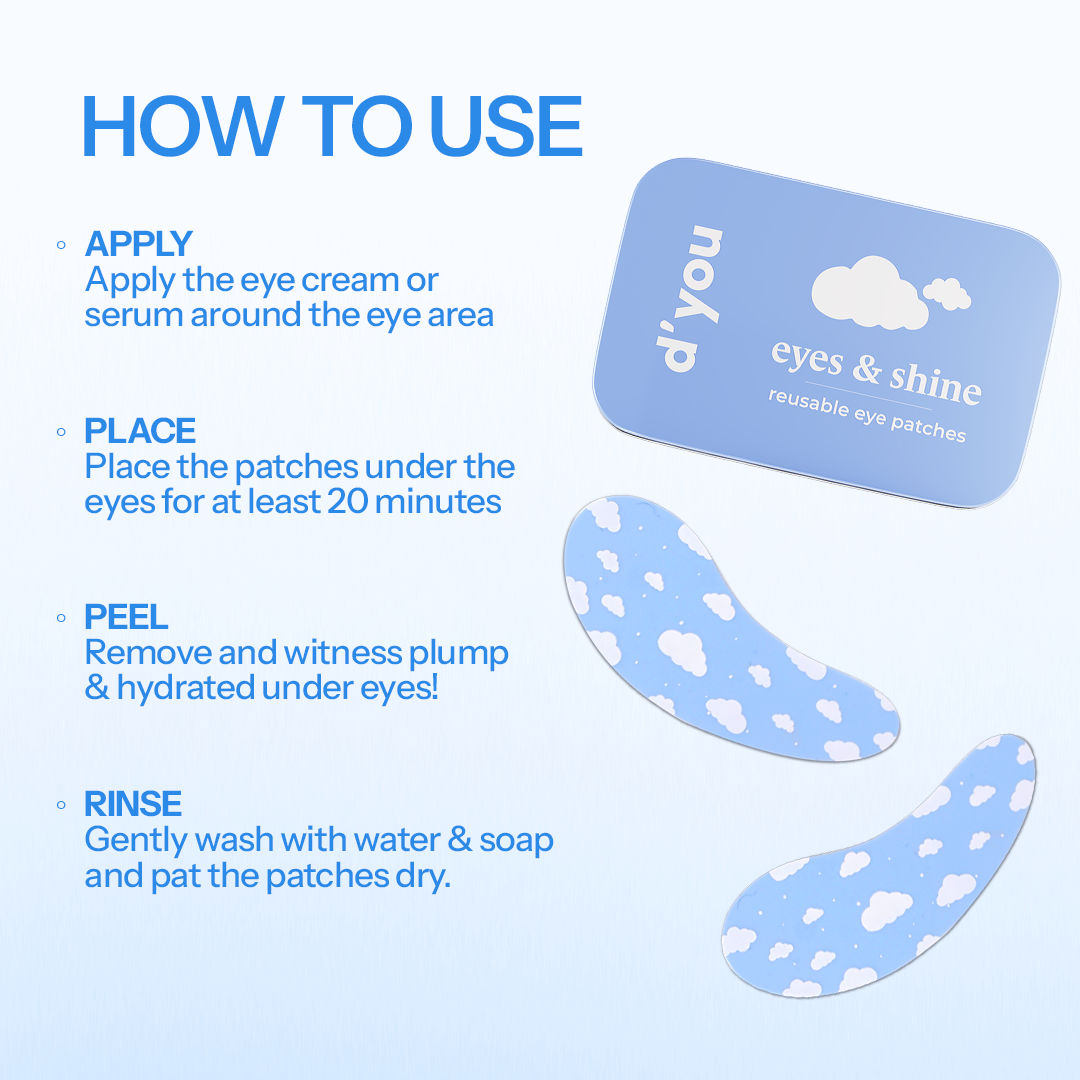 HOW TO USE

◦ APPLY
Apply the eye cream or serum around the eye area

◦ PLACE
Place the patches under the eyes for at least 20 minutes

◦ PEEL
Remove and witness plump & hydrated under eyes!

◦ RINSE
Gently wash with water & soap and pat the patches dry.

d'you

eyes & shine

reusable eye patches