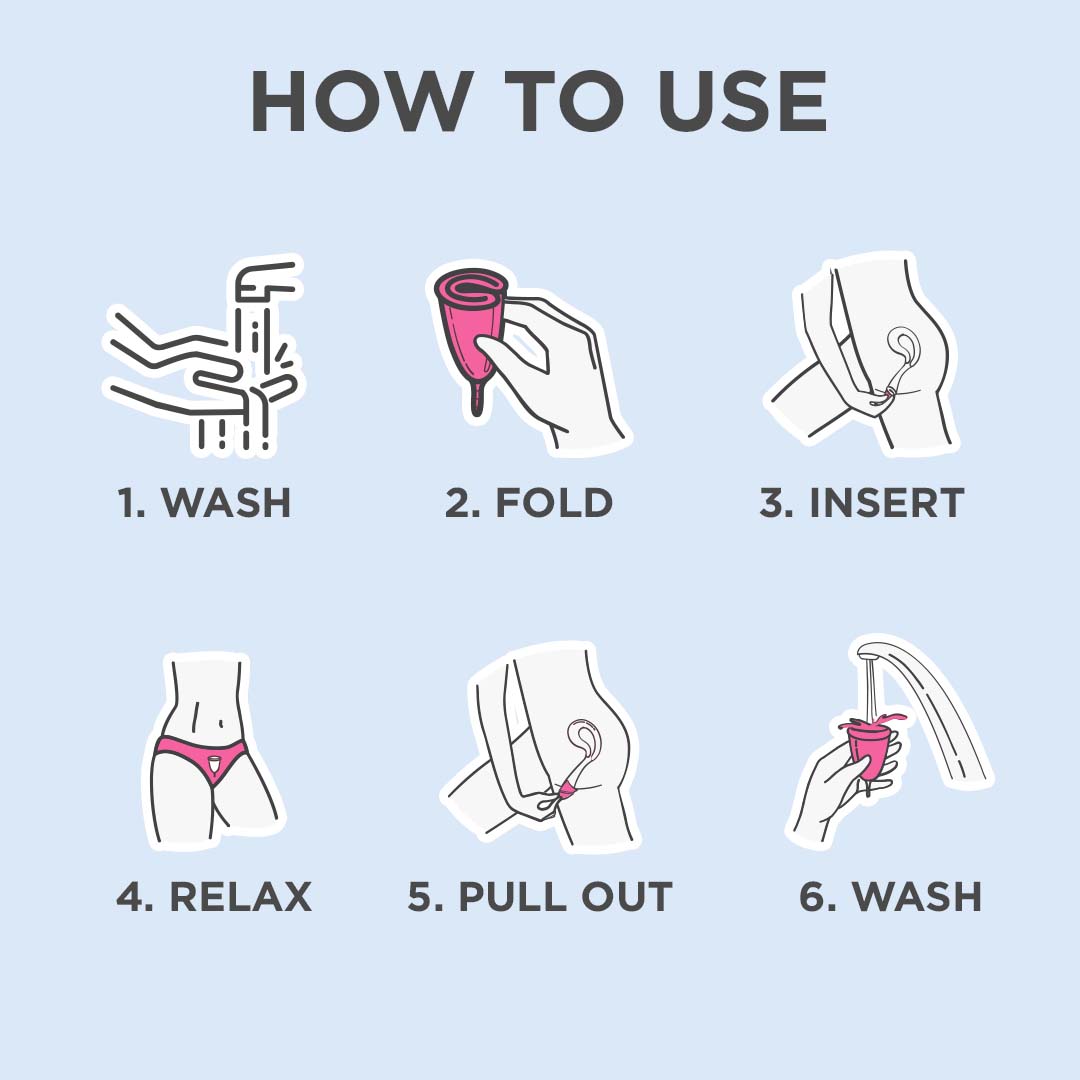 HOW TO USE

1. WASH

2. FOLD

3. INSERT

4. RELAX

5. PULL OUT

6. WASH