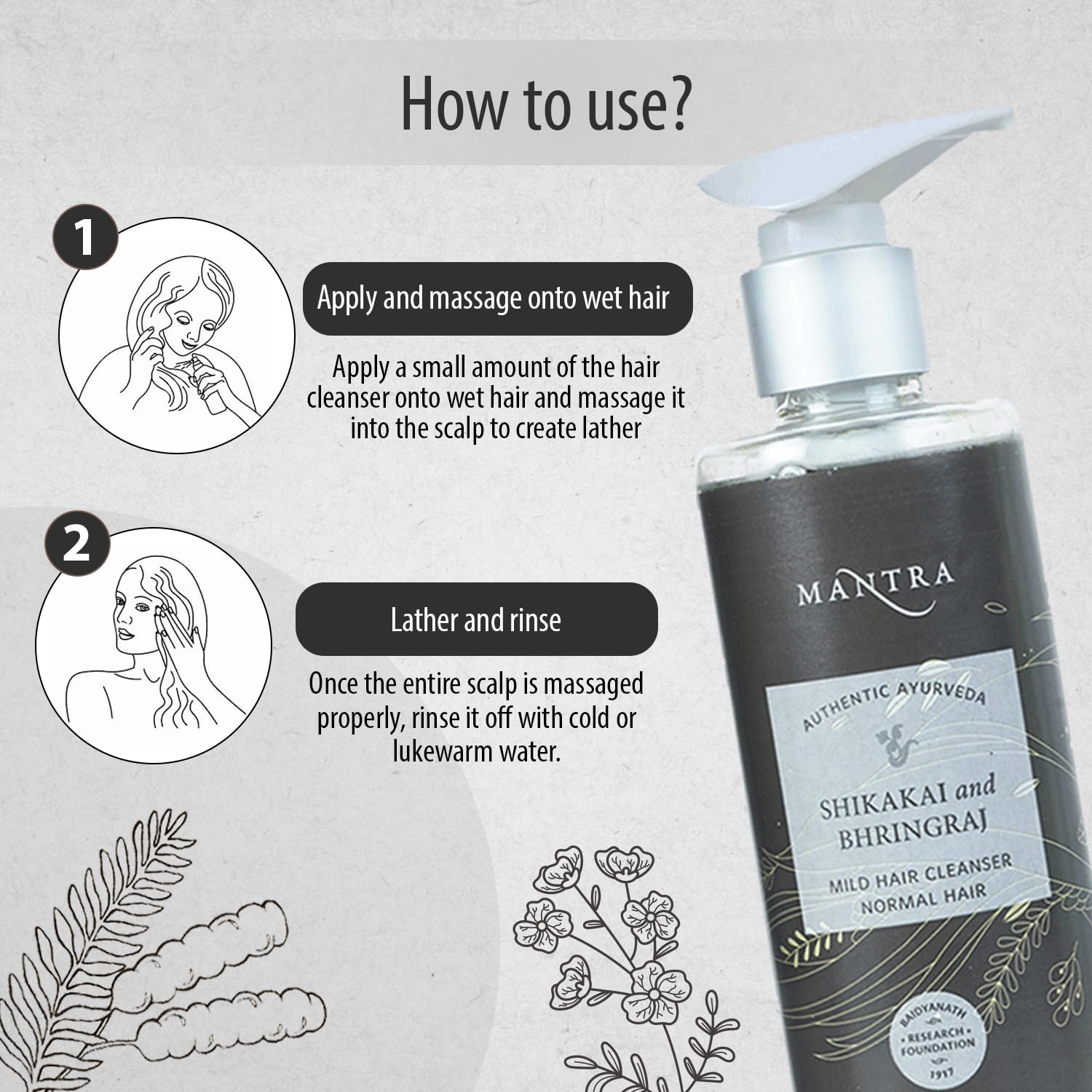 How to use?

1

Apply and massage onto wet hair

Apply a small amount of the hair cleanser onto wet hair and massage it into the scalp to create lather

2

Lather and rinse

Once the entire scalp is massaged properly, rinse it off with cold or lukewarm water.

MANTRA

AUTHENTIC AYURVEDA

SHIKAKAI and BHRINGRAJ

MILD HAIR CLEANSER
NORMAL HAIR

BAIDYANATH • RESEARCH • FOUNDATION
1917