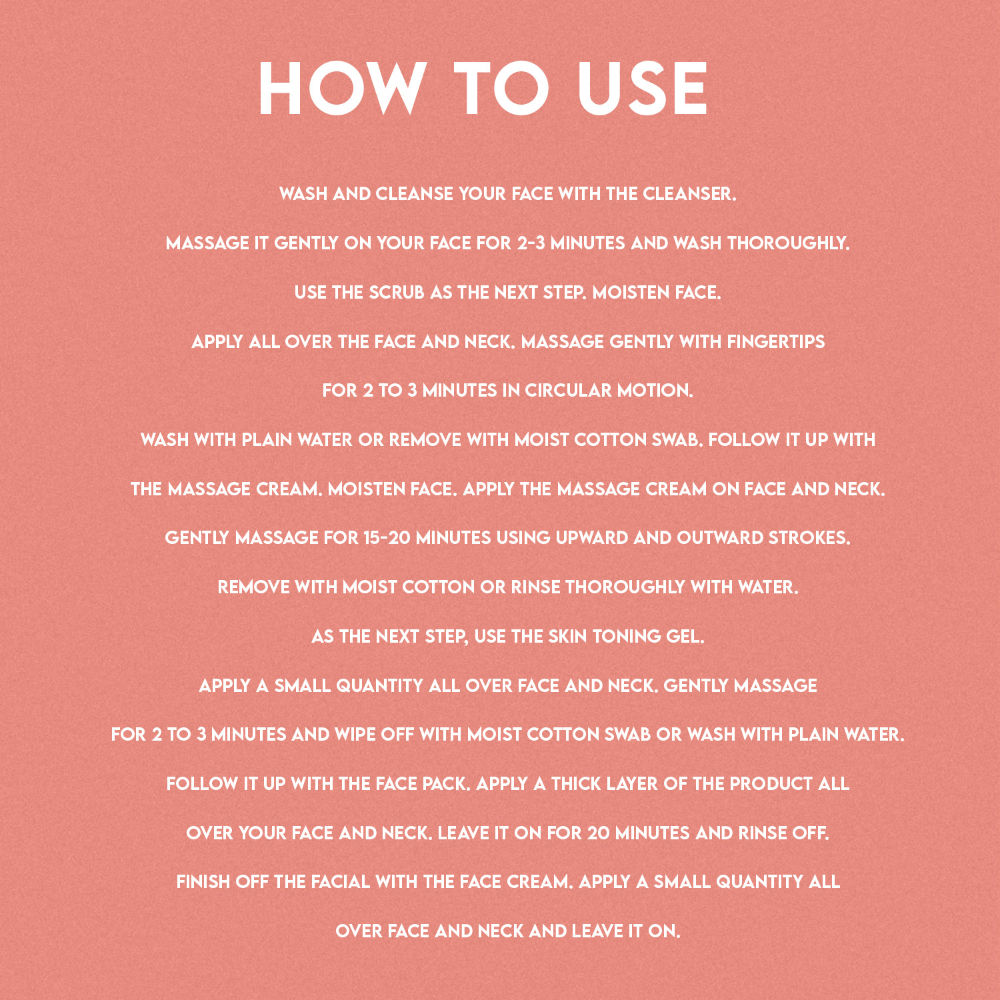 HOW TO USE

WASH AND CLEANSE YOUR FACE WITH THE CLEANSER.

MASSAGE IT GENTLY ON YOUR FACE FOR 2-3 MINUTES AND WASH THOROUGHLY.

USE THE SCRUB AS THE NEXT STEP. MOISTEN FACE.

APPLY ALL OVER THE FACE AND NECK. MASSAGE GENTLY WITH FINGERTIPS FOR 2 TO 3 MINUTES IN CIRCULAR MOTION.

WASH WITH PLAIN WATER OR REMOVE WITH MOIST COTTON SWAB. FOLLOW IT UP WITH THE MASSAGE CREAM. MOISTEN FACE. APPLY THE MASSAGE CREAM ON FACE AND NECK.

GENTLY MASSAGE FOR 15-20 MINUTES USING UPWARD AND OUTWARD STROKES.

REMOVE WITH MOIST COTTON OR RINSE THOROUGHLY WITH WATER.

AS THE NEXT STEP, USE THE SKIN TONING GEL.

APPLY A SMALL QUANTITY ALL OVER FACE AND NECK. GENTLY MASSAGE FOR 2 TO 3 MINUTES AND WIPE OFF WITH MOIST COTTON SWAB OR WASH WITH PLAIN WATER.

FOLLOW IT UP WITH THE FACE PACK. APPLY A THICK LAYER OF THE PRODUCT ALL OVER YOUR FACE AND NECK. LEAVE IT ON FOR 20 MINUTES AND RINSE OFF.

FINISH OFF THE FACIAL WITH THE FACE CREAM. APPLY A SMALL QUANTITY ALL OVER FACE AND NECK AND LEAVE IT ON.