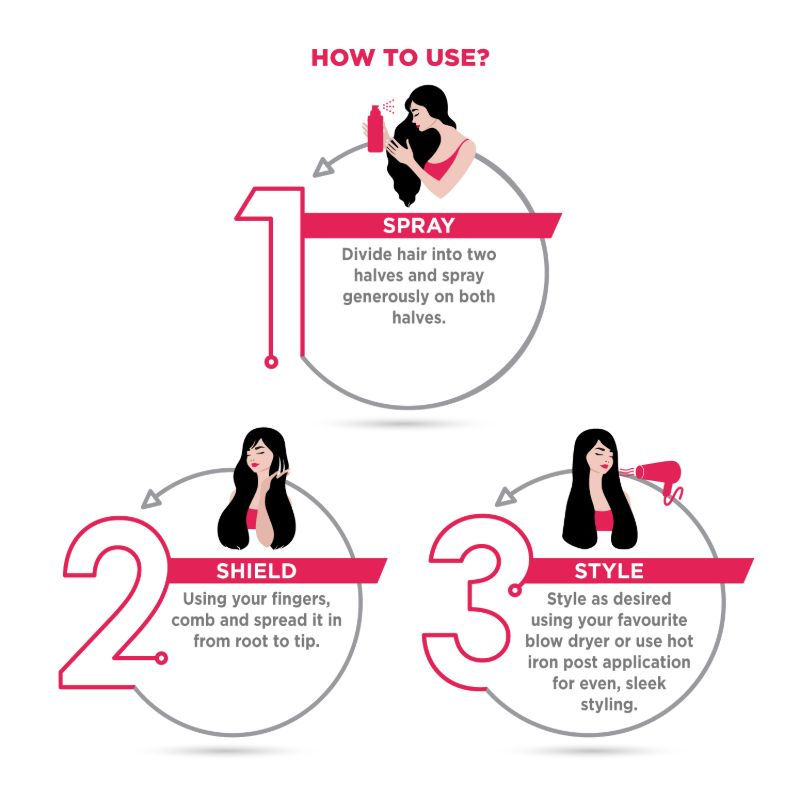 HOW TO USE?

1

SPRAY

Divide hair into two halves and spray generously on both halves.

2

SHIELD

Using your fingers, comb and spread it in from root to tip.

3

STYLE

Style as desired using your favourite blow dryer or use hot iron post application for even, sleek styling.