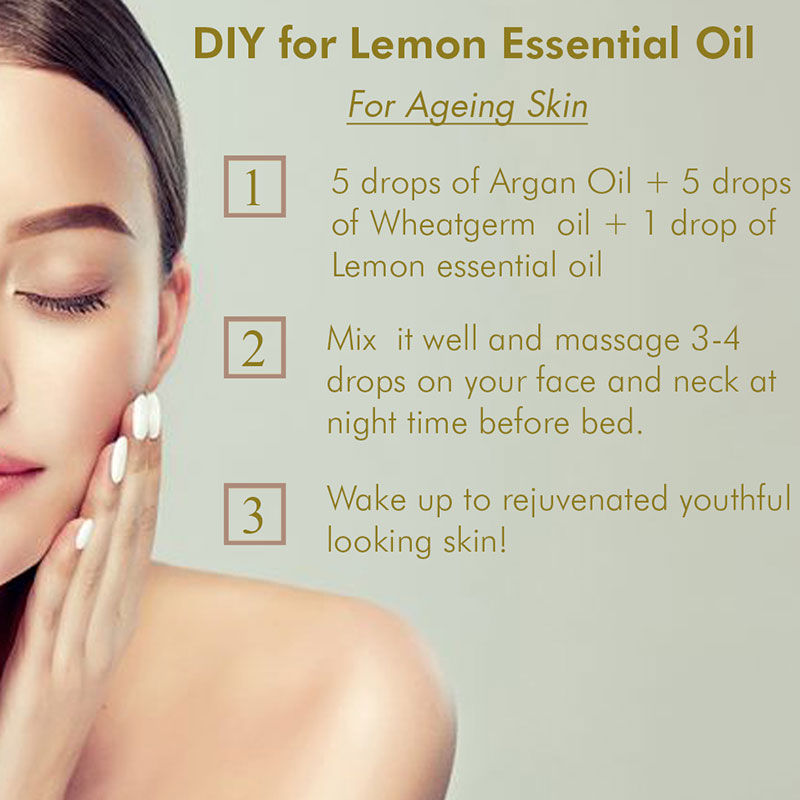 DIY for Lemon Essential Oil

For Ageing Skin

1

5 drops of Argan Oil + 5 drops of Wheatgerm oil + 1 drop of Lemon essential oil

2

Mix it well and massage 3-4 drops on your face and neck at night time before bed.

3

Wake up to rejuvenated youthful looking skin!