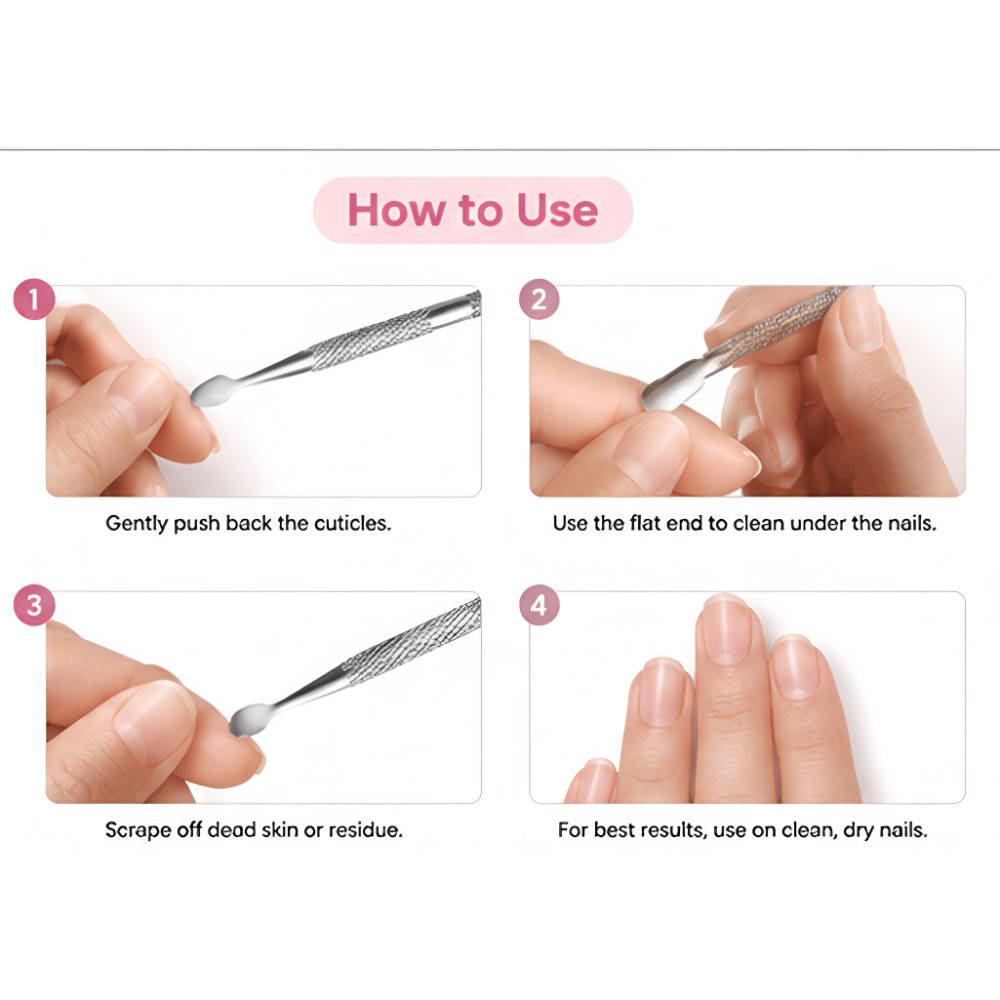 How to Use

1

Gently push back the cuticles.

2

Use the flat end to clean under the nails.

3

Scrape off dead skin or residue.

4

For best results, use on clean, dry nails.