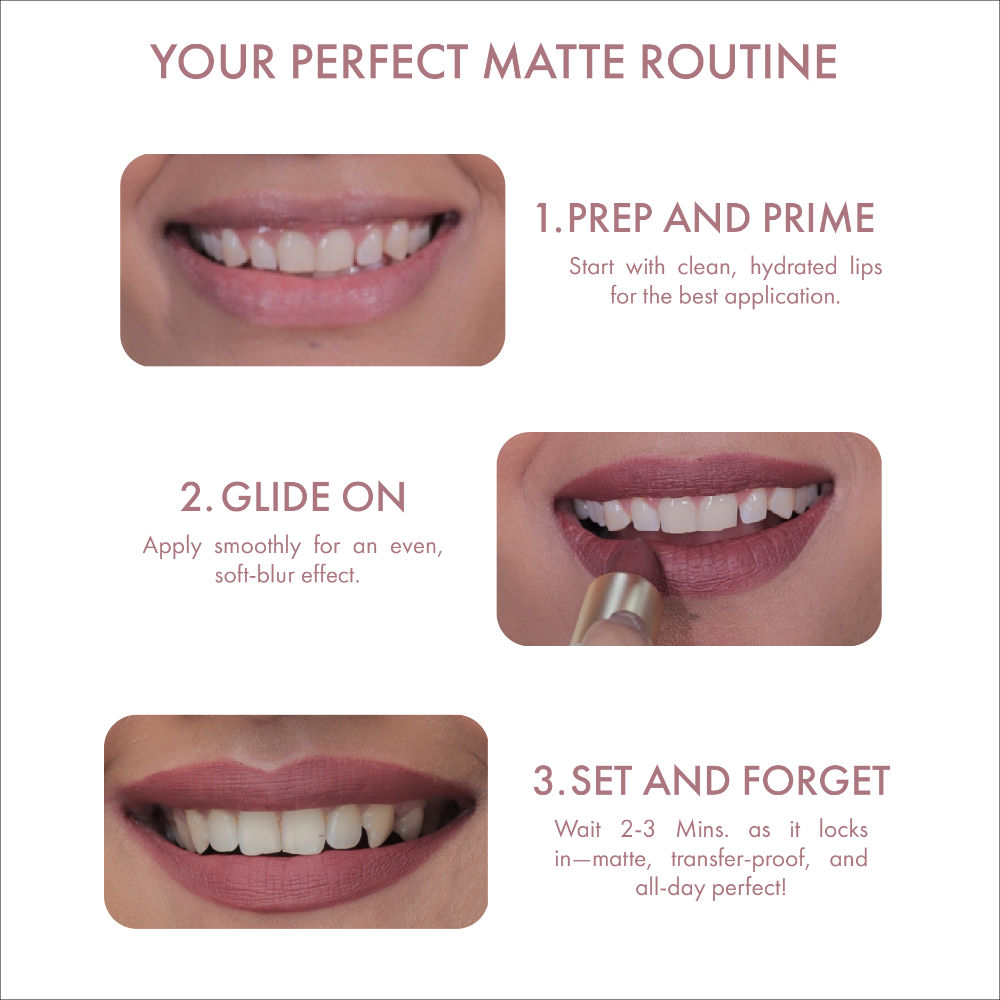 YOUR PERFECT MATTE ROUTINE

1. PREP AND PRIME
Start with clean, hydrated lips for the best application.

2. GLIDE ON
Apply smoothly for an even, soft-blur effect.

3. SET AND FORGET
Wait 2-3 Mins. as it locks in—matte, transfer-proof, and all-day perfect!