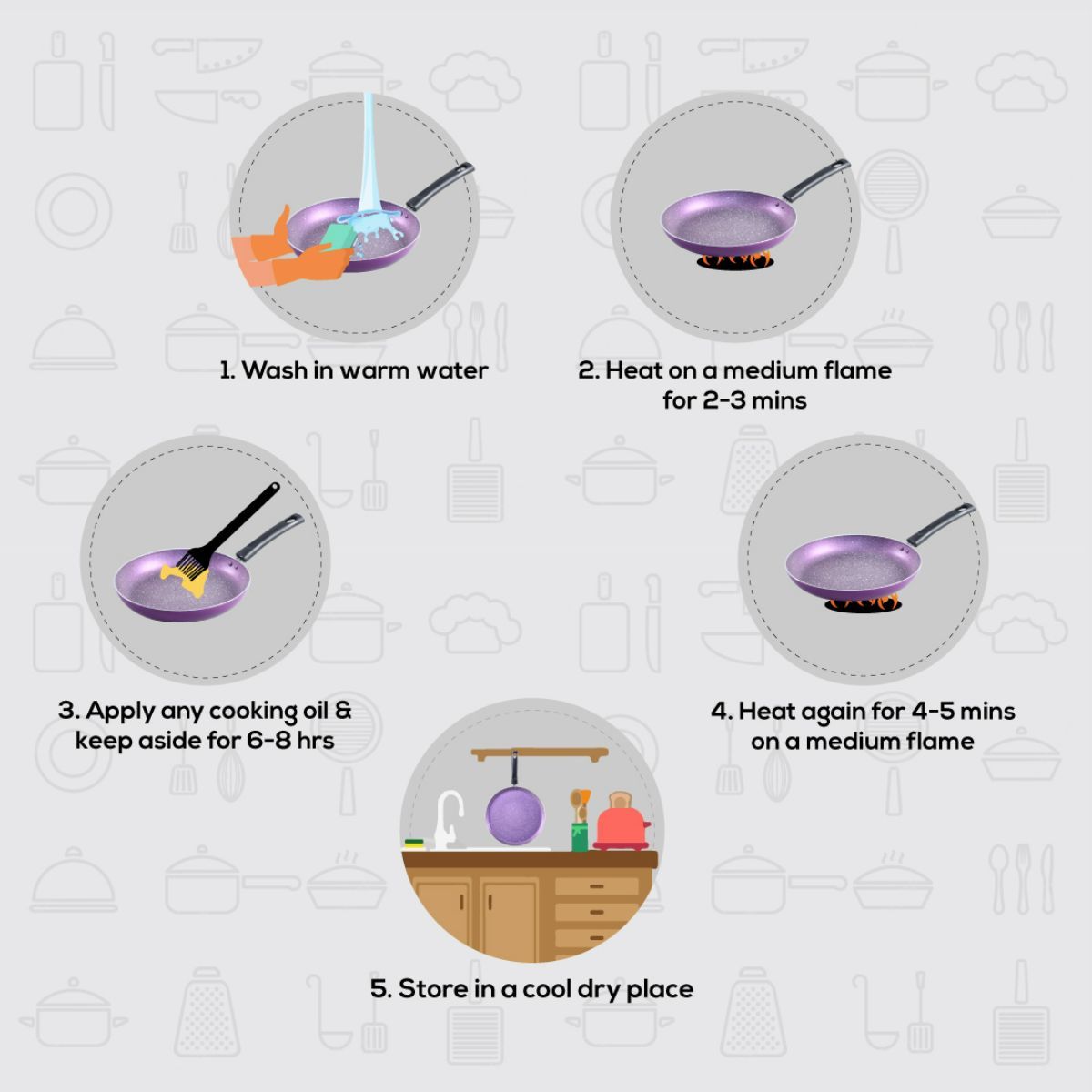 1. Wash in warm water

2. Heat on a medium flame for 2-3 mins

3. Apply any cooking oil & keep aside for 6-8 hrs

4. Heat again for 4-5 mins on a medium flame

5. Store in a cool dry place