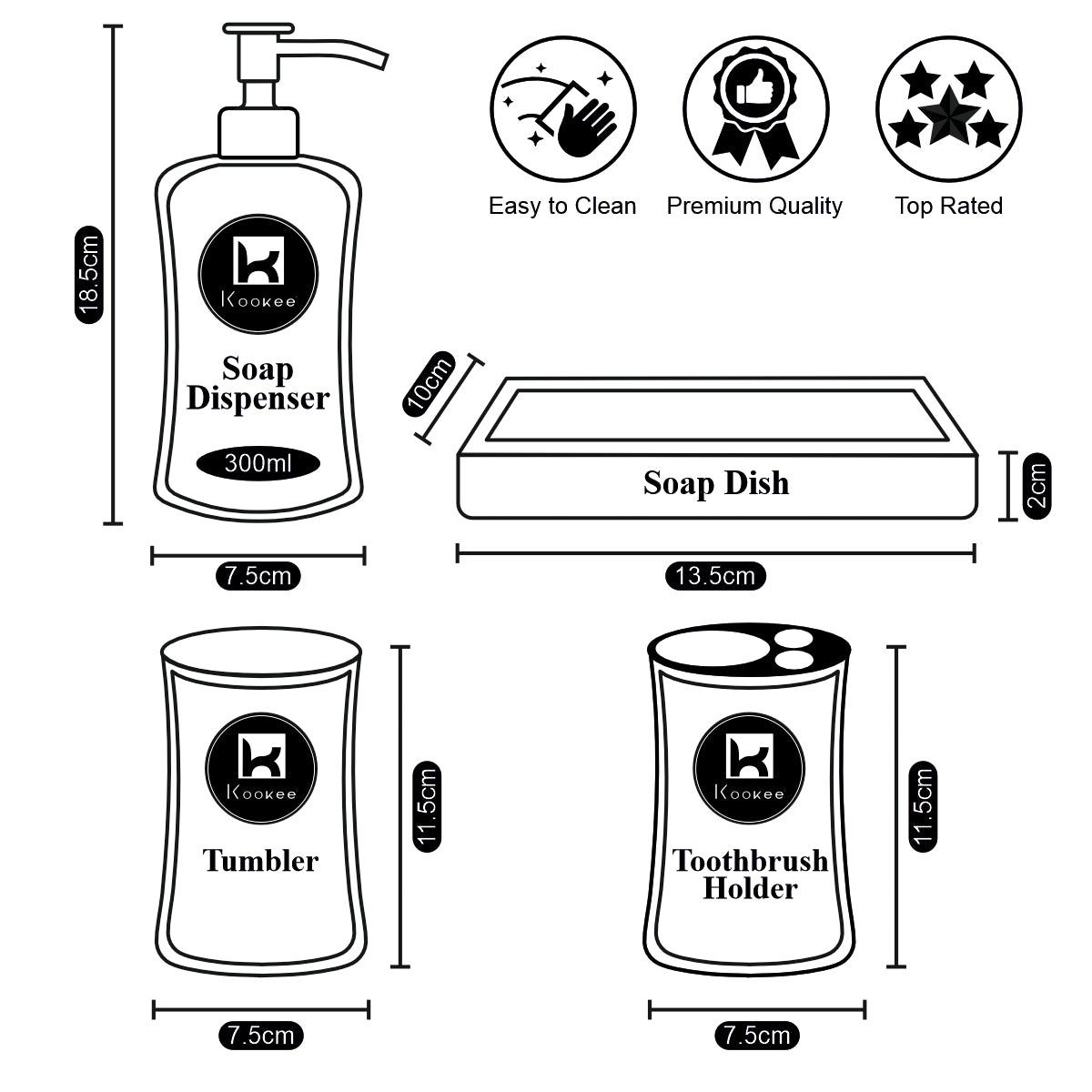 18.5cm

Kookee

Soap Dispenser

300ml

7.5cm

Easy to Clean

Premium Quality

Top Rated

10cm

Soap Dish

2cm

13.5cm

Kookee

Tumbler

11.5cm

7.5cm

Kookee

Toothbrush Holder

11.5cm

7.5cm