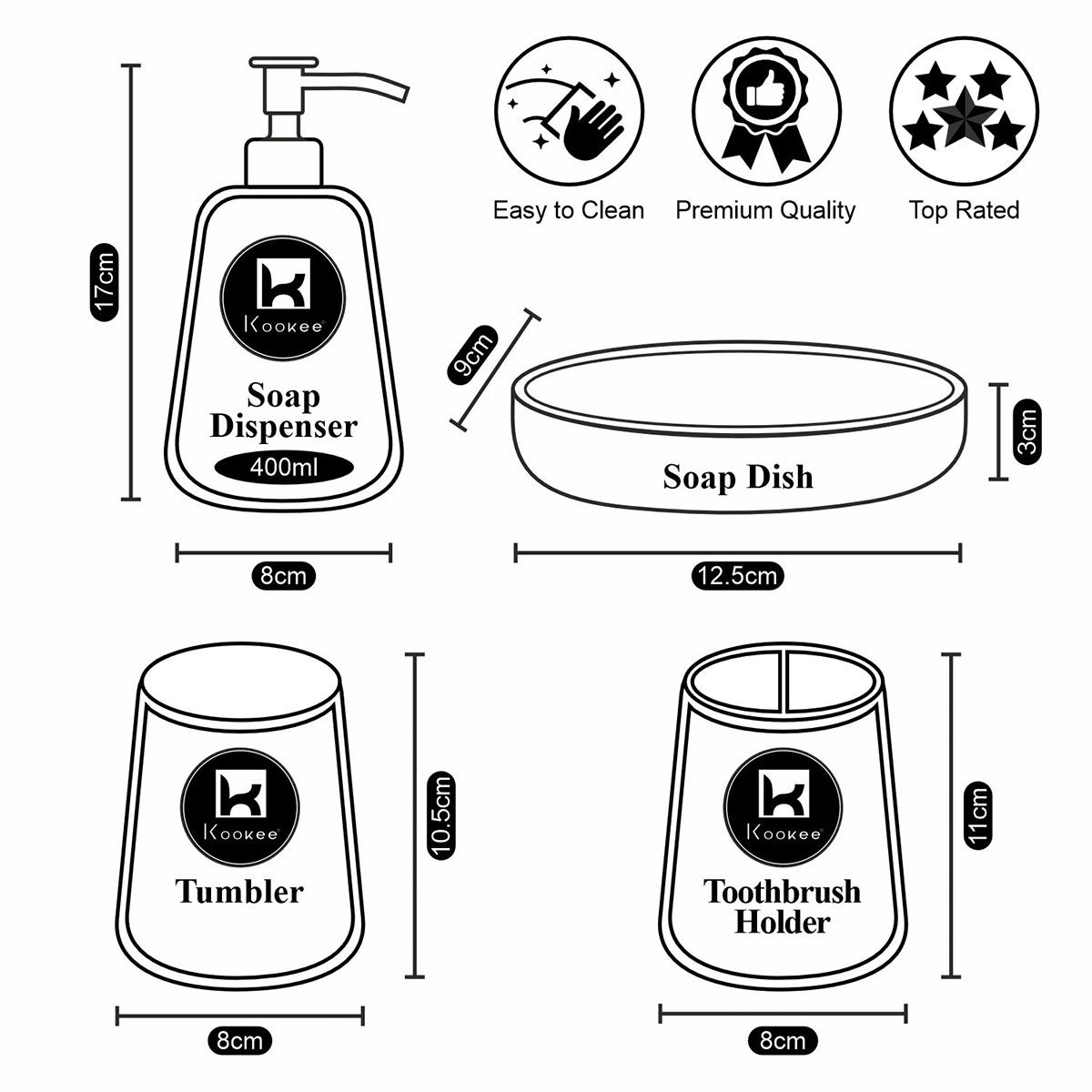 17cm

Kookee

Soap Dispenser

400ml

8cm

Easy to Clean

Premium Quality

Top Rated

9cm

Soap Dish

3cm

12.5cm

Kookee

Tumbler

10.5cm

8cm

Kookee

Toothbrush Holder

11cm

8cm