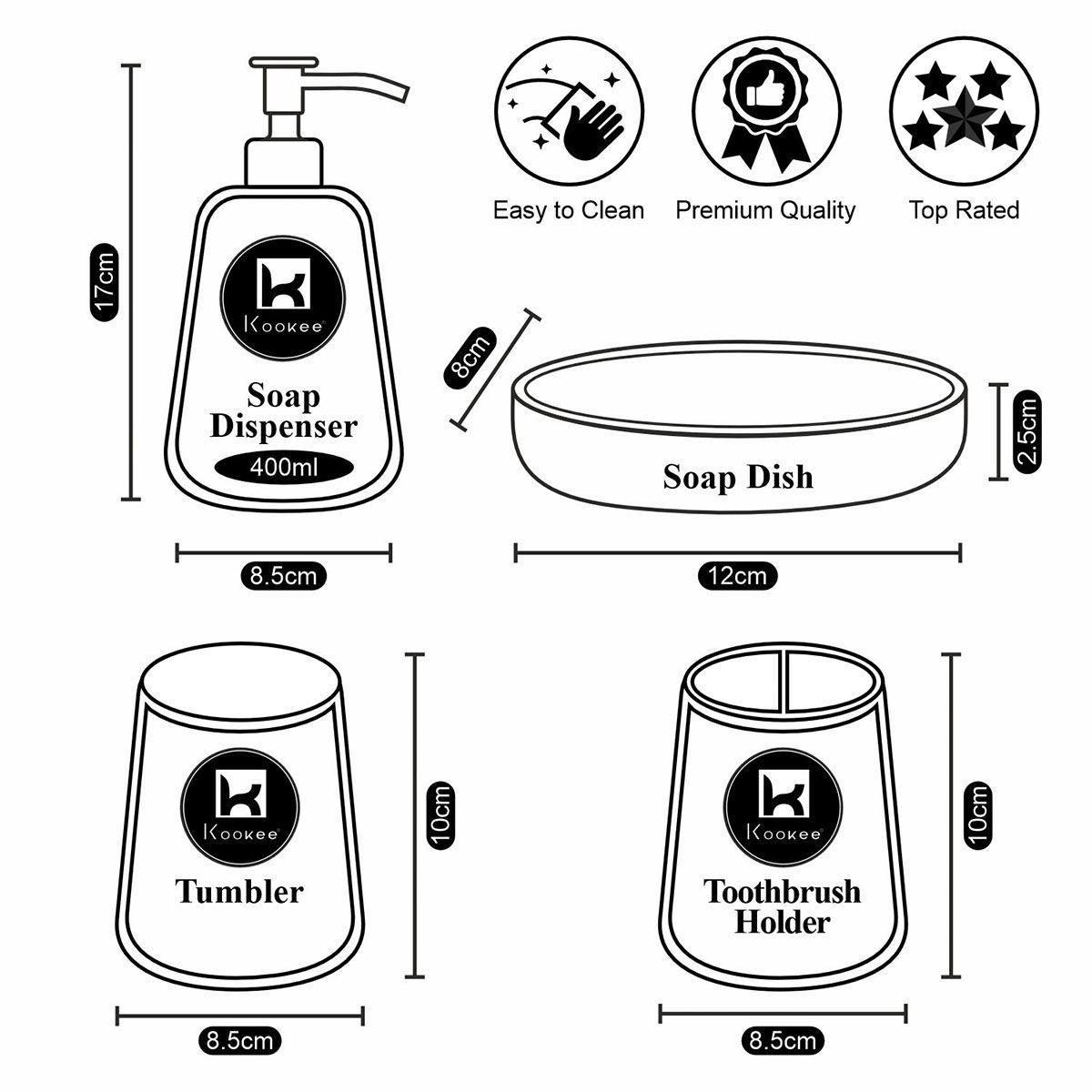 17cm

Kookee

Soap Dispenser

400ml

8.5cm

Easy to Clean

Premium Quality

Top Rated

8cm

Soap Dish

2.5cm

12cm

Kookee

Tumbler

10cm

8.5cm

Kookee

Toothbrush Holder

10cm

8.5cm