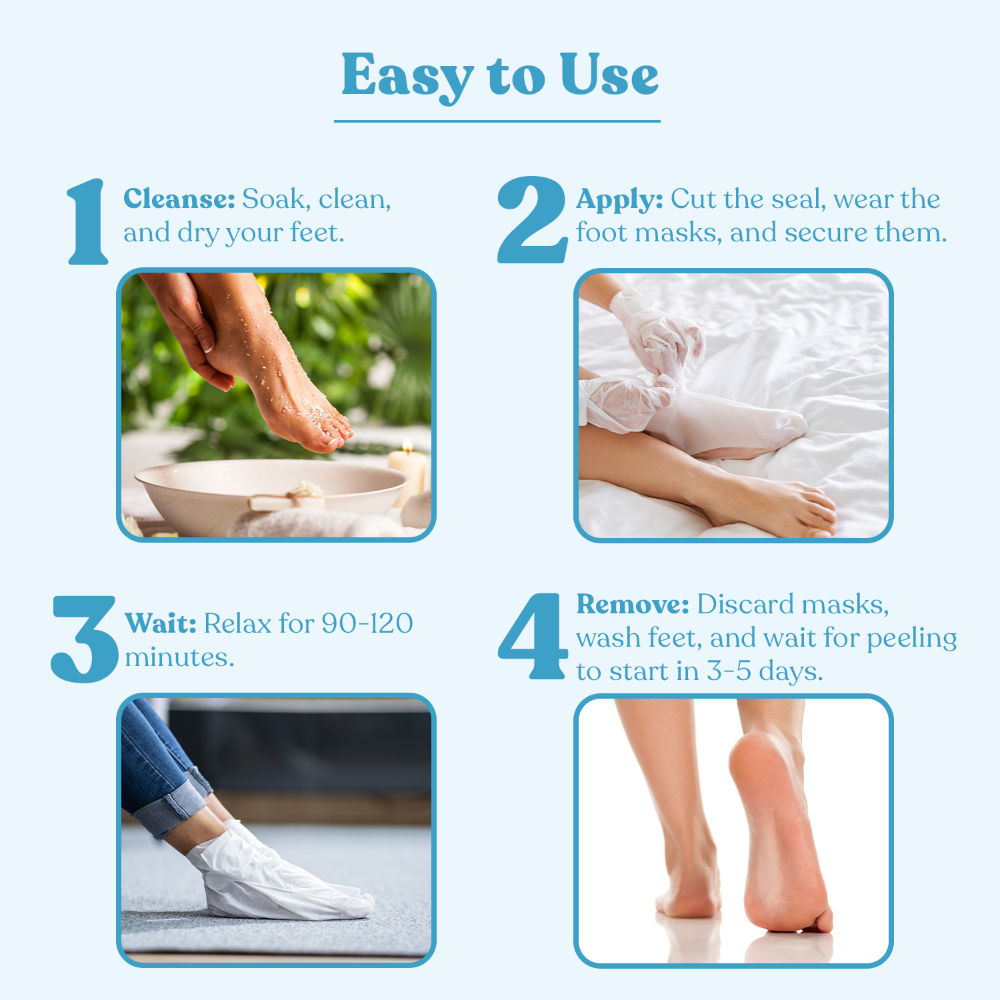 Easy to Use

1 Cleanse: Soak, clean, and dry your feet.

2 Apply: Cut the seal, wear the foot masks, and secure them.

3 Wait: Relax for 90-120 minutes.

4 Remove: Discard masks, wash feet, and wait for peeling to start in 3-5 days.