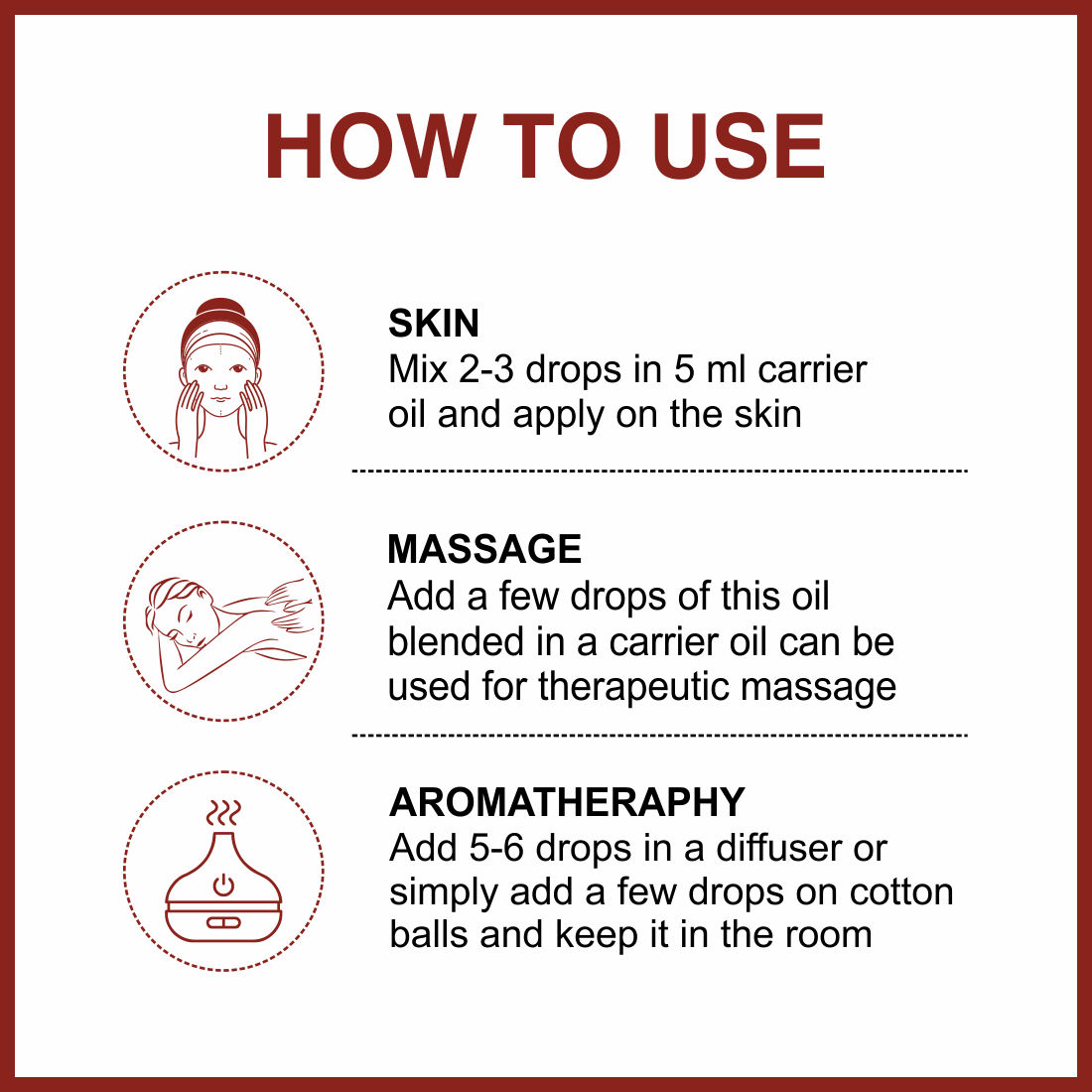 HOW TO USE

SKIN
Mix 2-3 drops in 5 ml carrier oil and apply on the skin

MASSAGE
Add a few drops of this oil blended in a carrier oil can be used for therapeutic massage

AROMATHERAPHY
Add 5-6 drops in a diffuser or simply add a few drops on cotton balls and keep it in the room