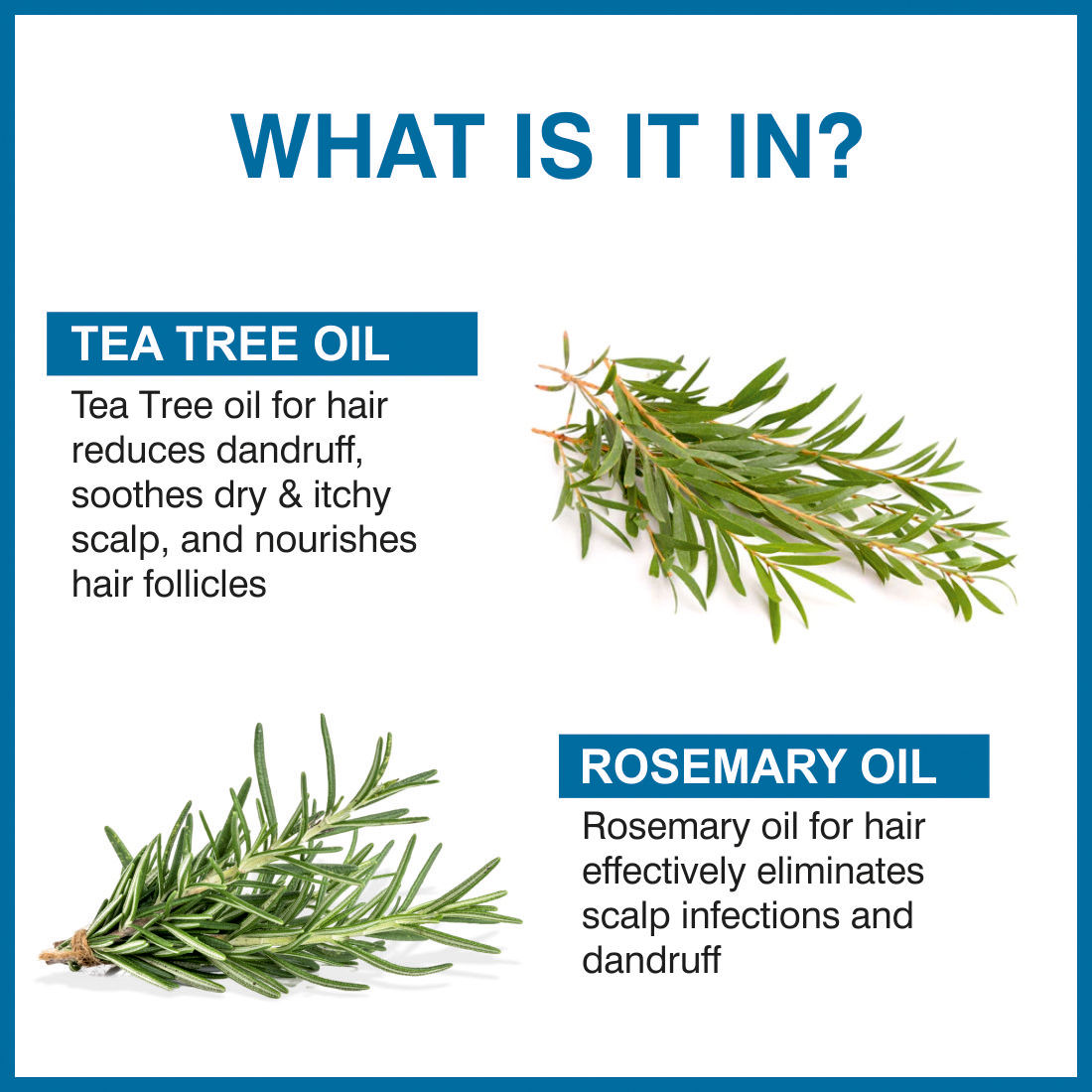 WHAT IS IT IN?

TEA TREE OIL

Tea Tree oil for hair reduces dandruff, soothes dry & itchy scalp, and nourishes hair follicles

ROSEMARY OIL

Rosemary oil for hair effectively eliminates scalp infections and dandruff