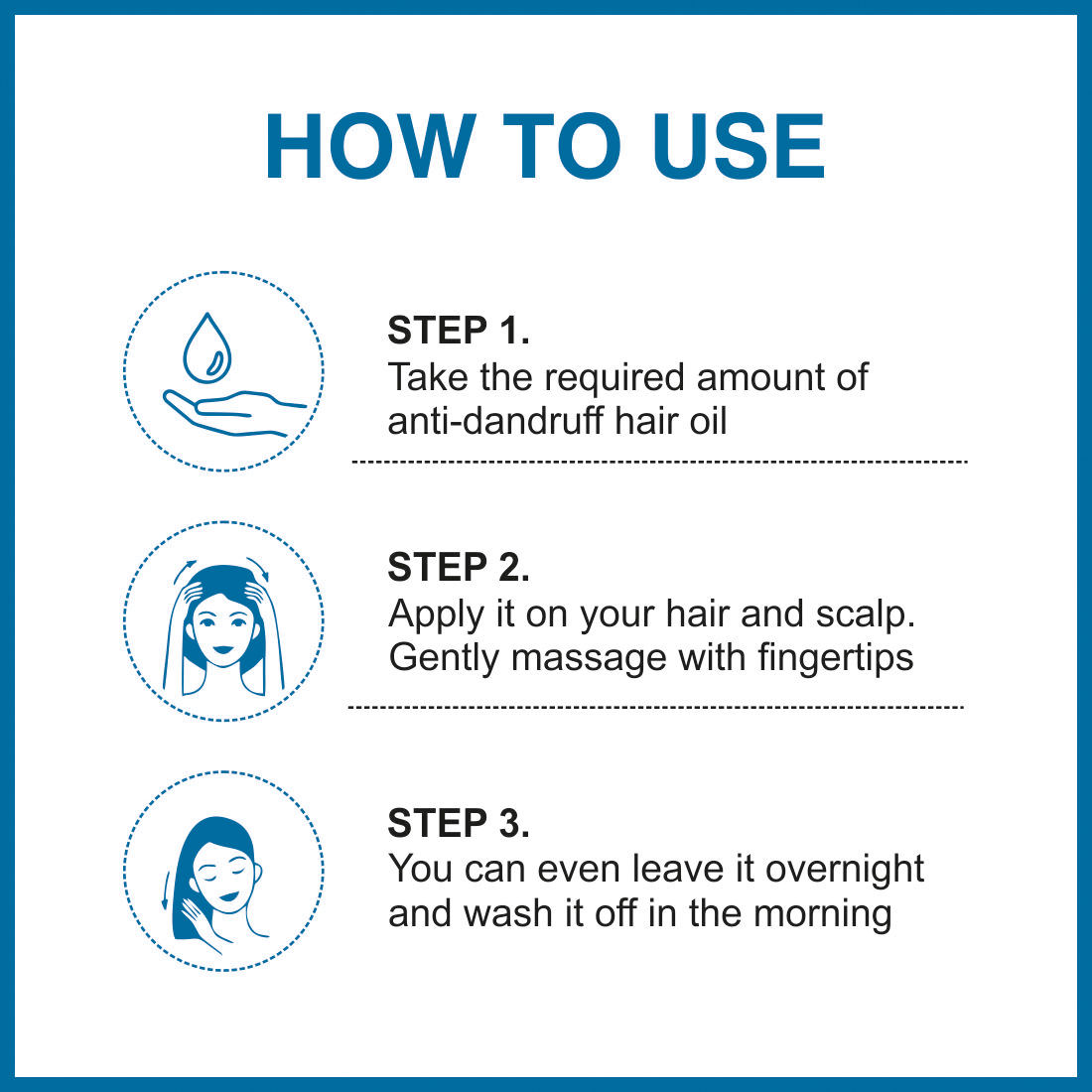 HOW TO USE

STEP 1.
Take the required amount of anti-dandruff hair oil

STEP 2.
Apply it on your hair and scalp. Gently massage with fingertips

STEP 3.
You can even leave it overnight and wash it off in the morning