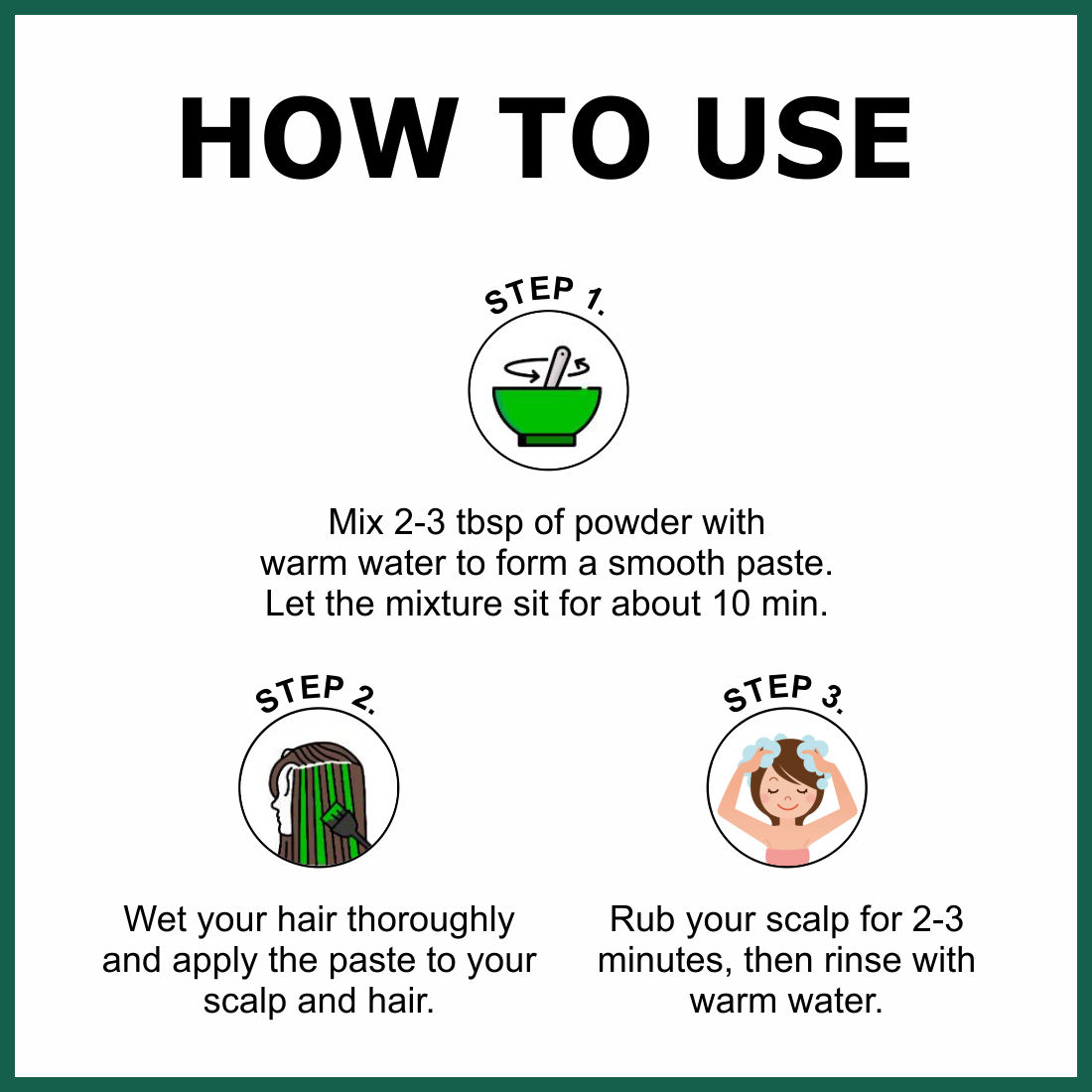 HOW TO USE

STEP 1.

Mix 2-3 tbsp of powder with warm water to form a smooth paste. Let the mixture sit for about 10 min.

STEP 2.

Wet your hair thoroughly and apply the paste to your scalp and hair.

STEP 3.

Rub your scalp for 2-3 minutes, then rinse with warm water.