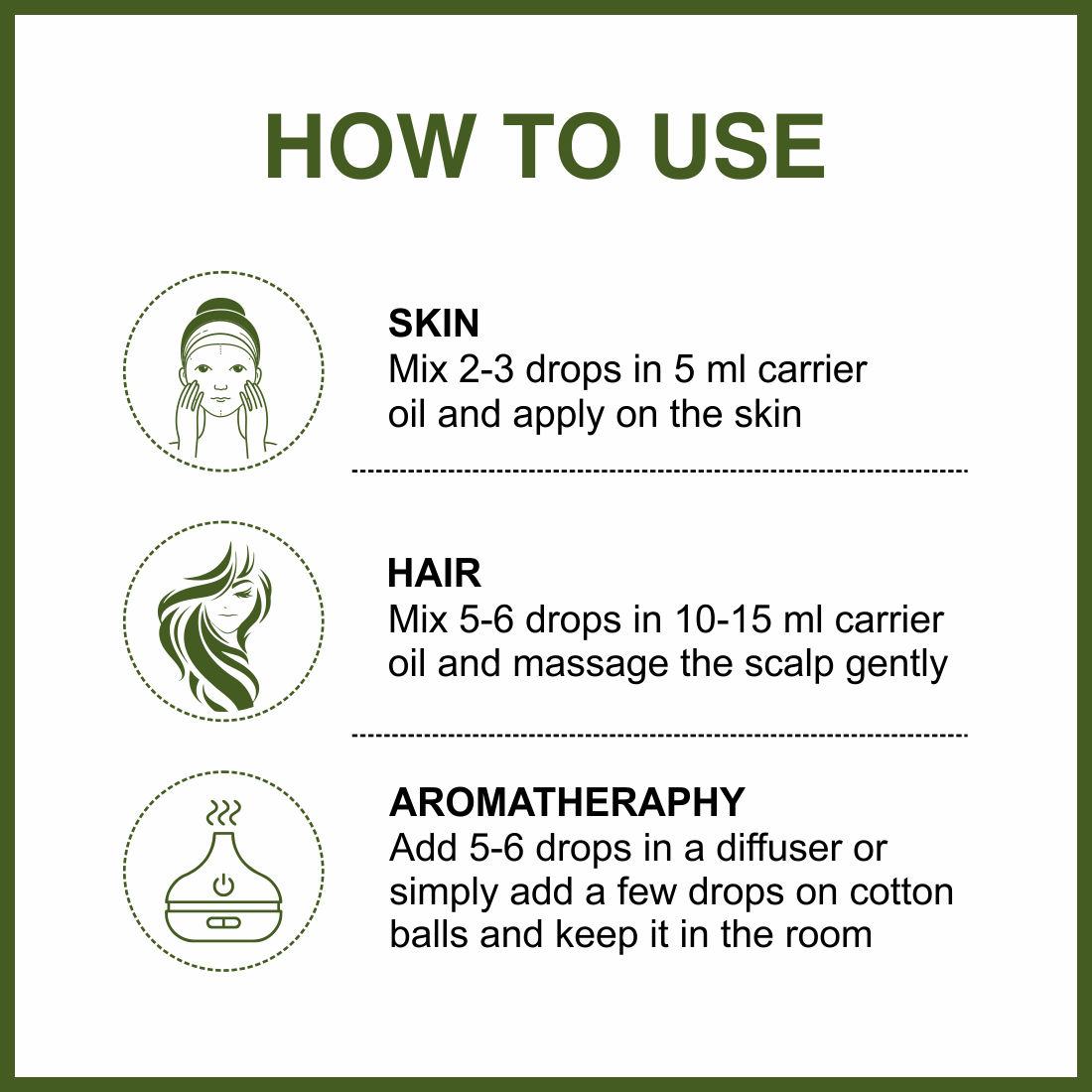 HOW TO USE

SKIN
Mix 2-3 drops in 5 ml carrier oil and apply on the skin

HAIR
Mix 5-6 drops in 10-15 ml carrier oil and massage the scalp gently

AROMATHERAPHY
Add 5-6 drops in a diffuser or simply add a few drops on cotton balls and keep it in the room