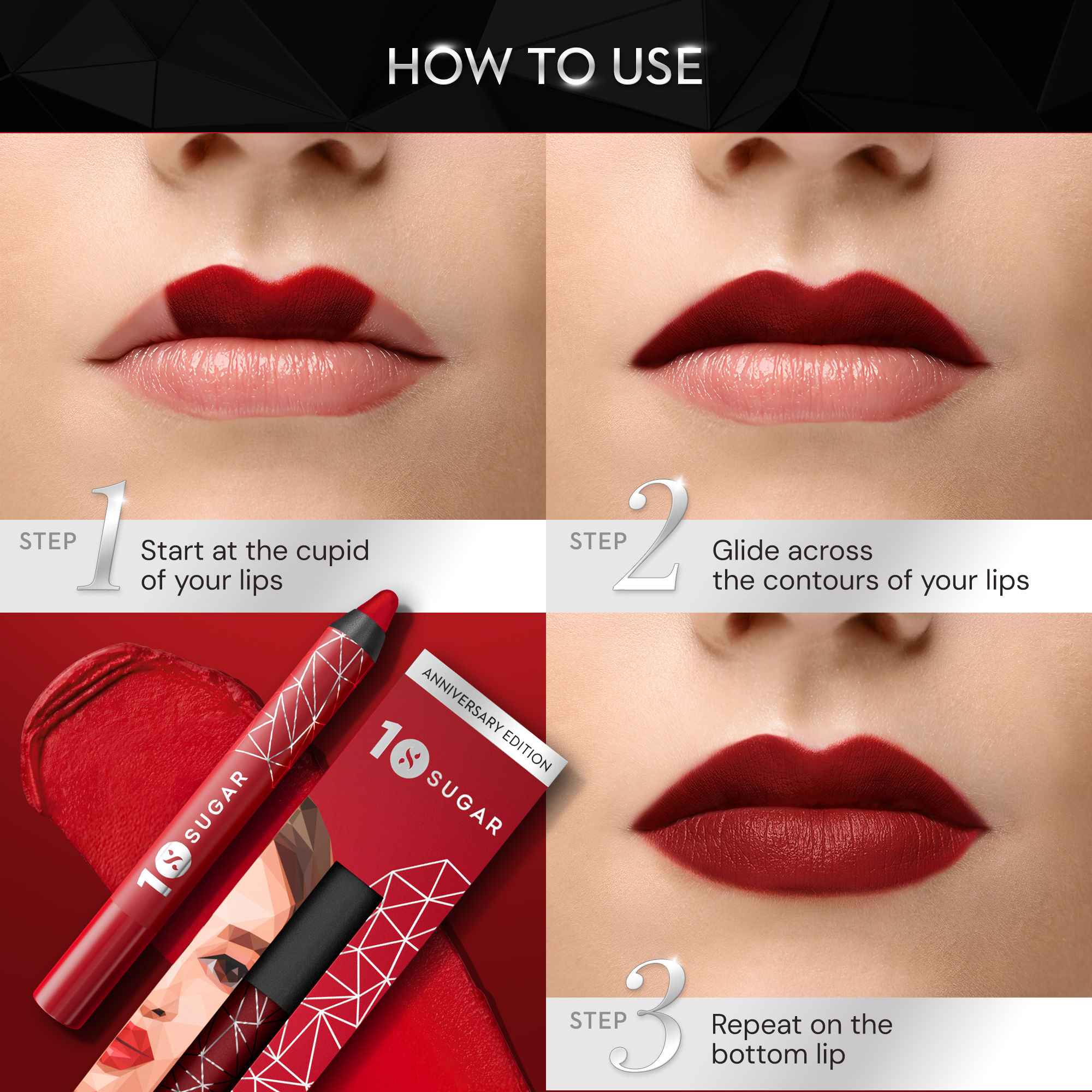 HOW TO USE

STEP 1 Start at the cupid of your lips

STEP 2 Glide across the contours of your lips

10 SUGAR

ANNIVERSARY EDITION

10 SUGAR

STEP 3 Repeat on the bottom lip