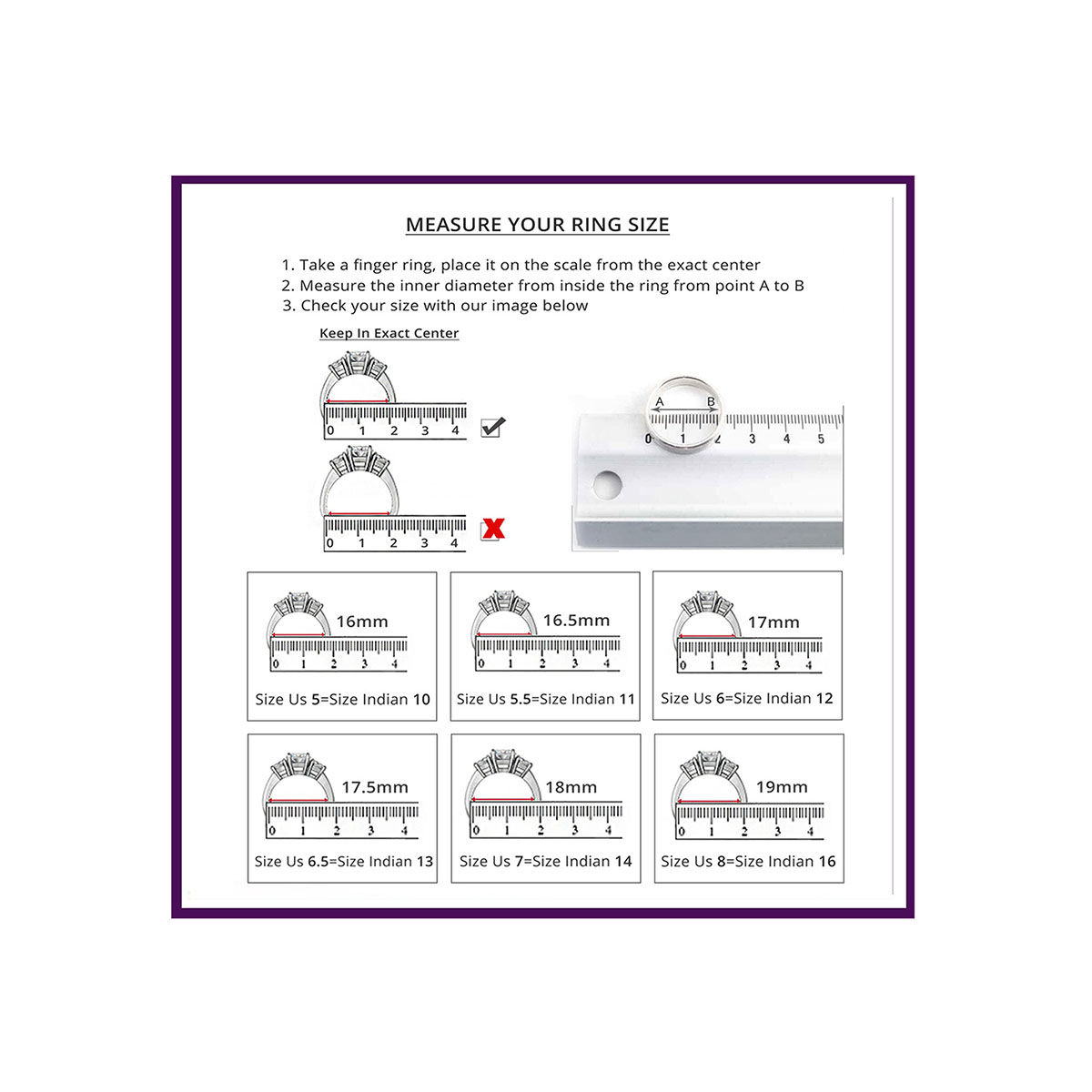 MEASURE YOUR RING SIZE

1. Take a finger ring, place it on the scale from the exact center
2. Measure the inner diameter from inside the ring from point A to B
3. Check your size with our image below

Keep In Exact Center

0 1 2 3 4

0 1 2 3 4

A B
0 1 2 3 4 5

16mm
0 1 2 3 4
Size Us 5=Size Indian 10

16.5mm
0 1 2 3 4
Size Us 5.5=Size Indian 11

17mm
0 1 2 3 4
Size Us 6=Size Indian 12

17.5mm
0 1 2 3 4
Size Us 6.5=Size Indian 13

18mm
0 1 2 3 4
Size Us 7=Size Indian 14

19mm
0 1 2 3 4
Size Us 8=Size Indian 16