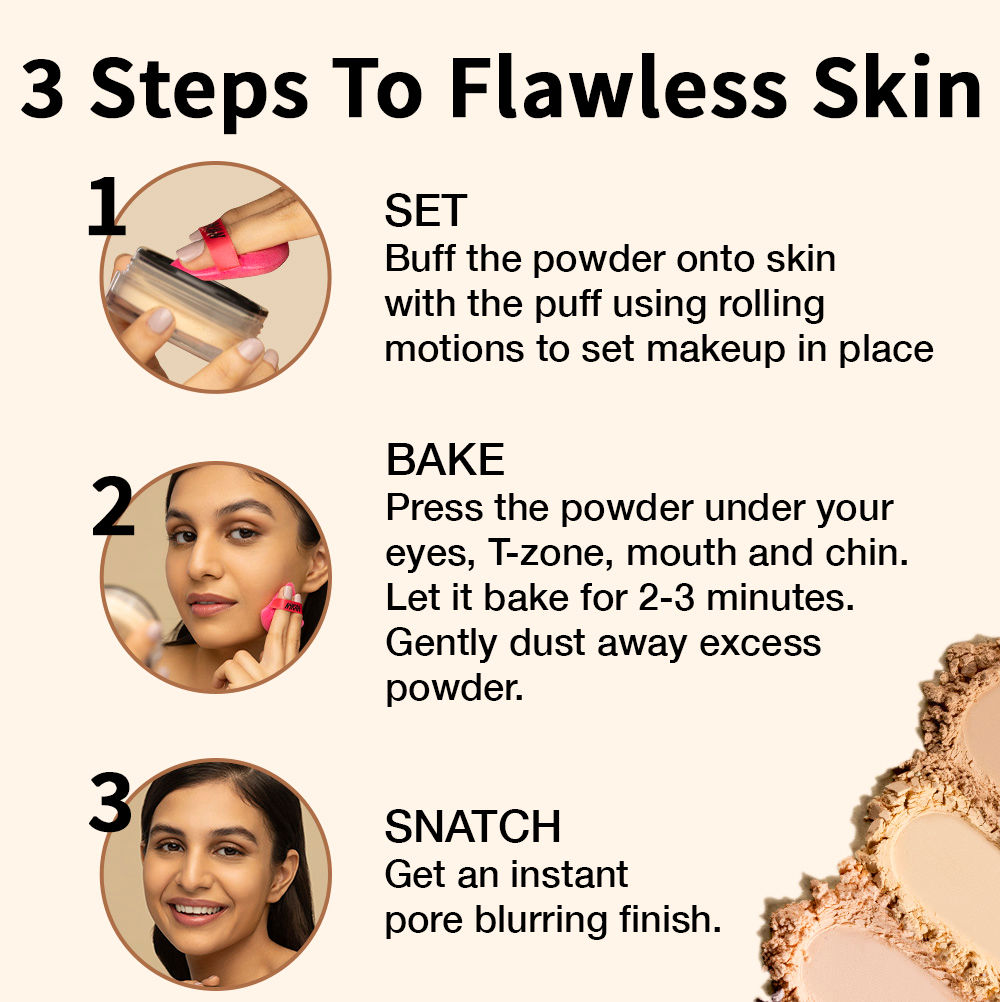 3 Steps To Flawless Skin

1

SET
Buff the powder onto skin with the puff using rolling motions to set makeup in place

2

BAKE
Press the powder under your eyes, T-zone, mouth and chin. Let it bake for 2-3 minutes. Gently dust away excess powder.

3

SNATCH
Get an instant pore blurring finish.