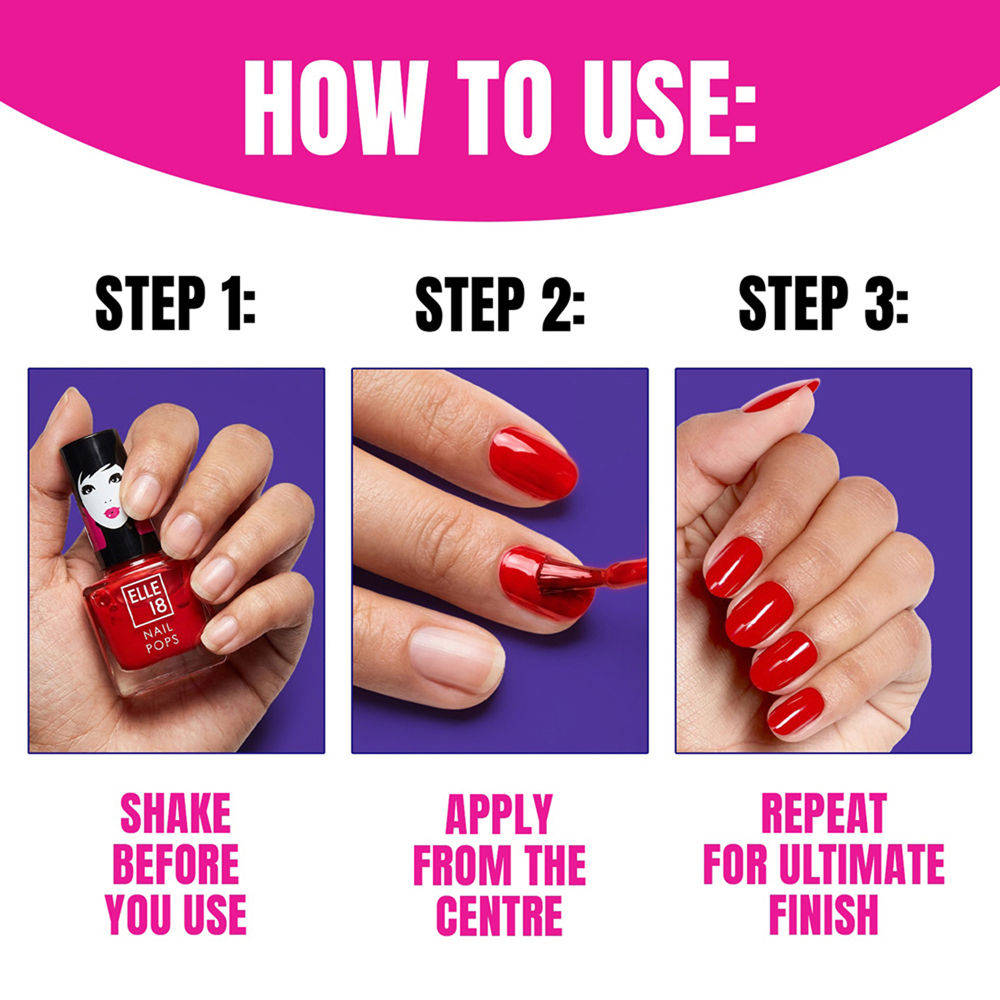 HOW TO USE:

STEP 1:

ELLE 18
NAIL POPS

SHAKE BEFORE YOU USE

STEP 2:

APPLY FROM THE CENTRE

STEP 3:

REPEAT FOR ULTIMATE FINISH