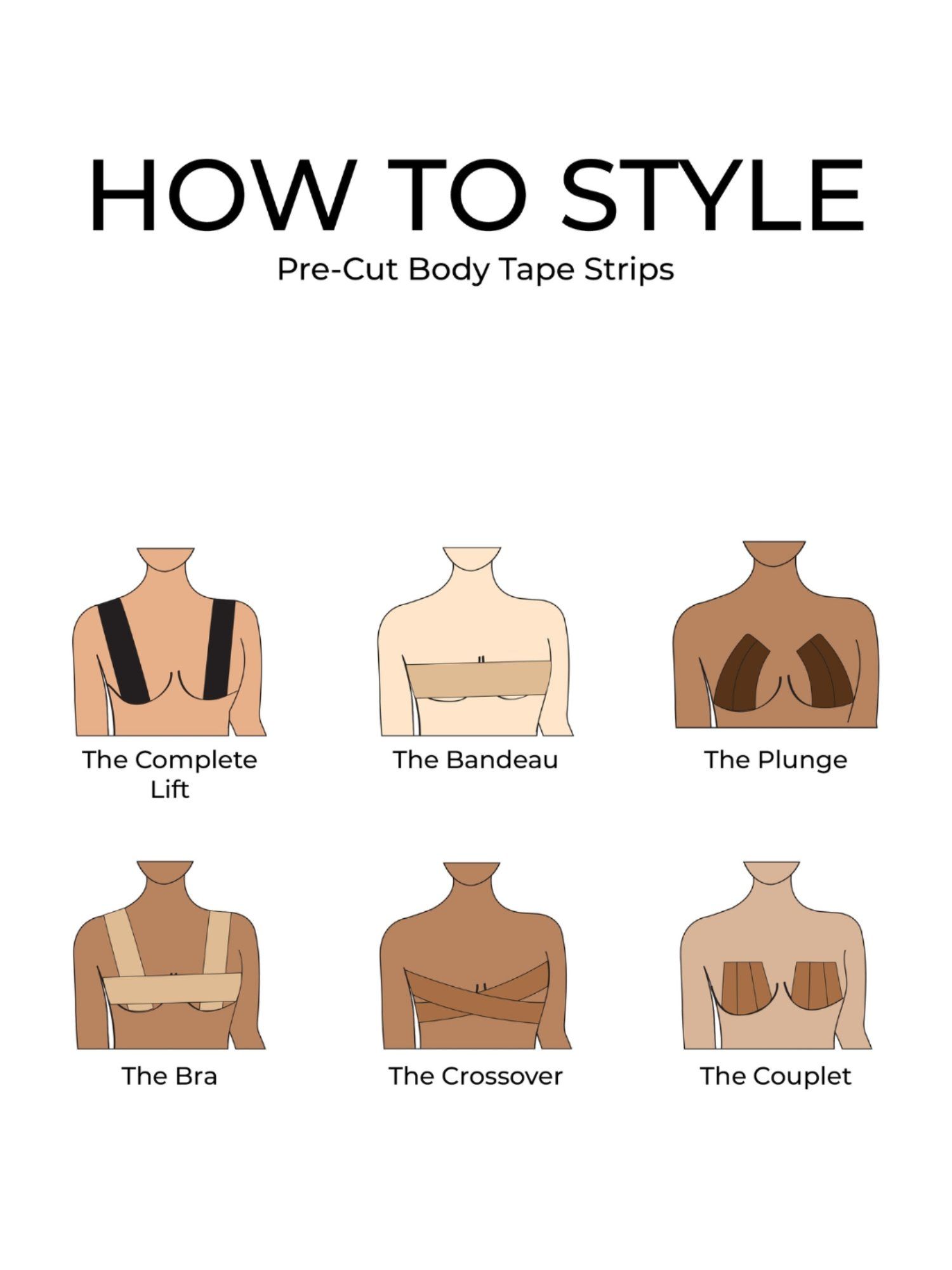 HOW TO STYLE
Pre-Cut Body Tape Strips

The Complete Lift

The Bandeau

The Plunge

The Bra

The Crossover

The Couplet