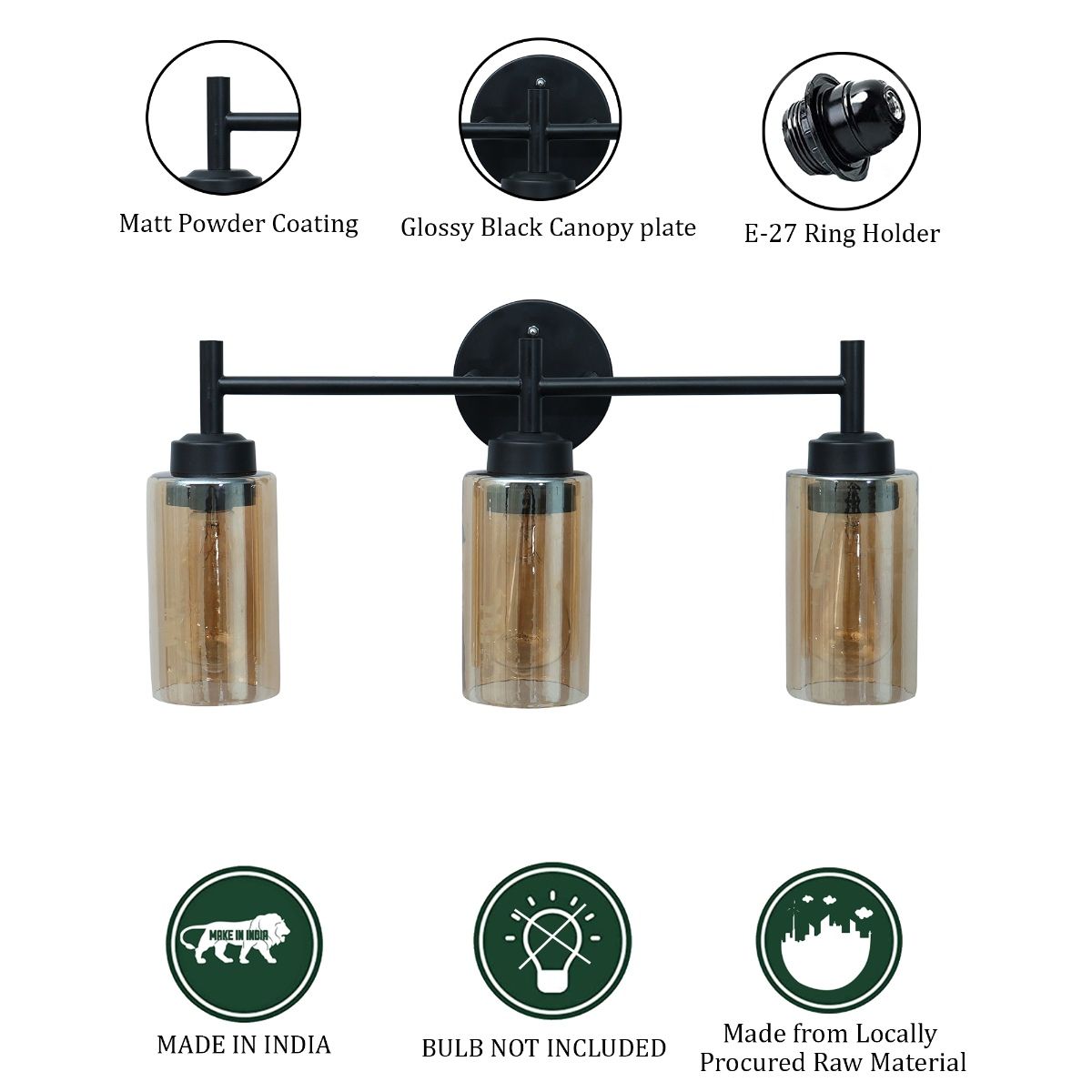 Matt Powder Coating

Glossy Black Canopy plate

E-27 Ring Holder

MAKE IN INDIA

MADE IN INDIA

BULB NOT INCLUDED

Made from Locally Procured Raw Material