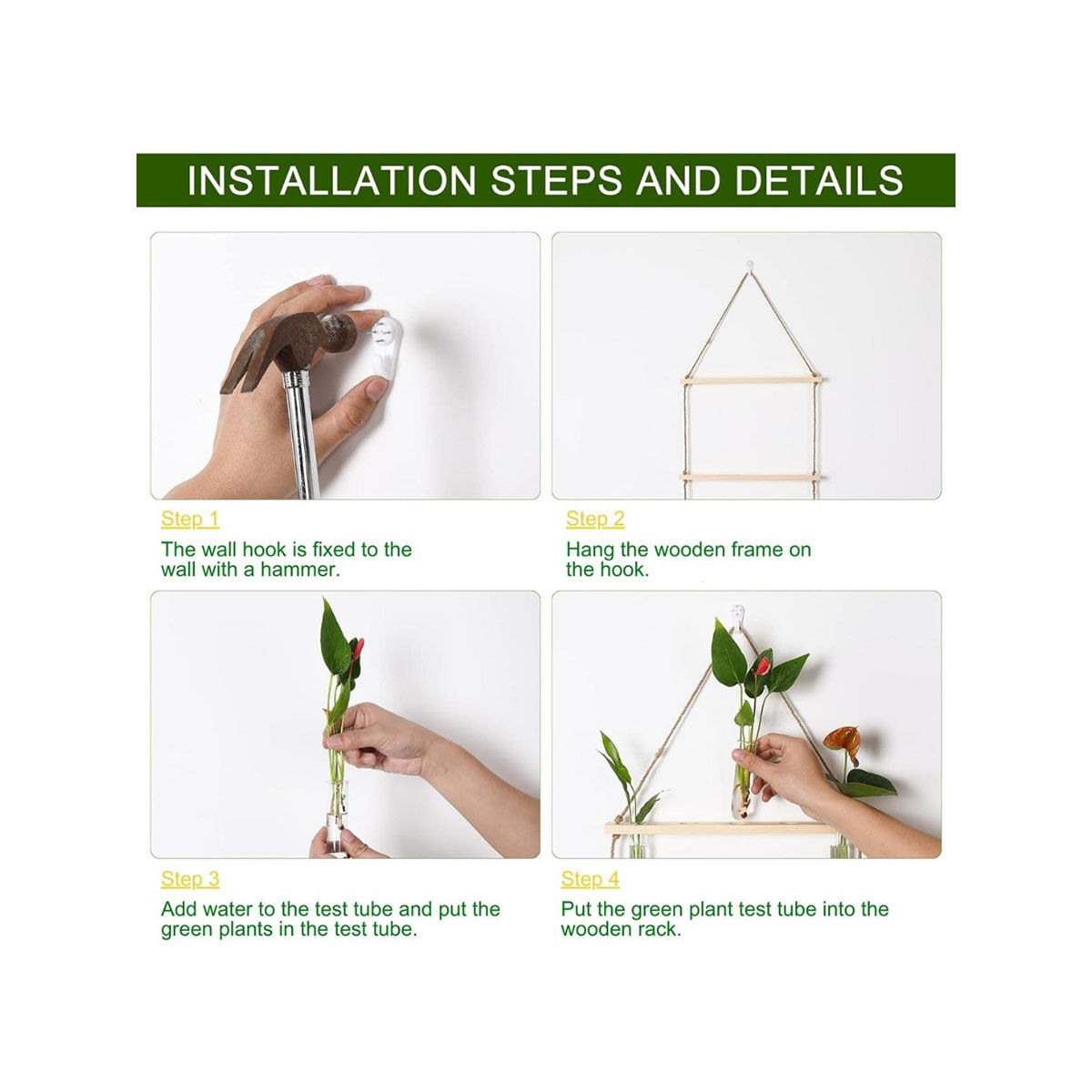 INSTALLATION STEPS AND DETAILS

Step 1
The wall hook is fixed to the wall with a hammer.

Step 2
Hang the wooden frame on the hook.

Step 3
Add water to the test tube and put the green plants in the test tube.

Step 4
Put the green plant test tube into the wooden rack.