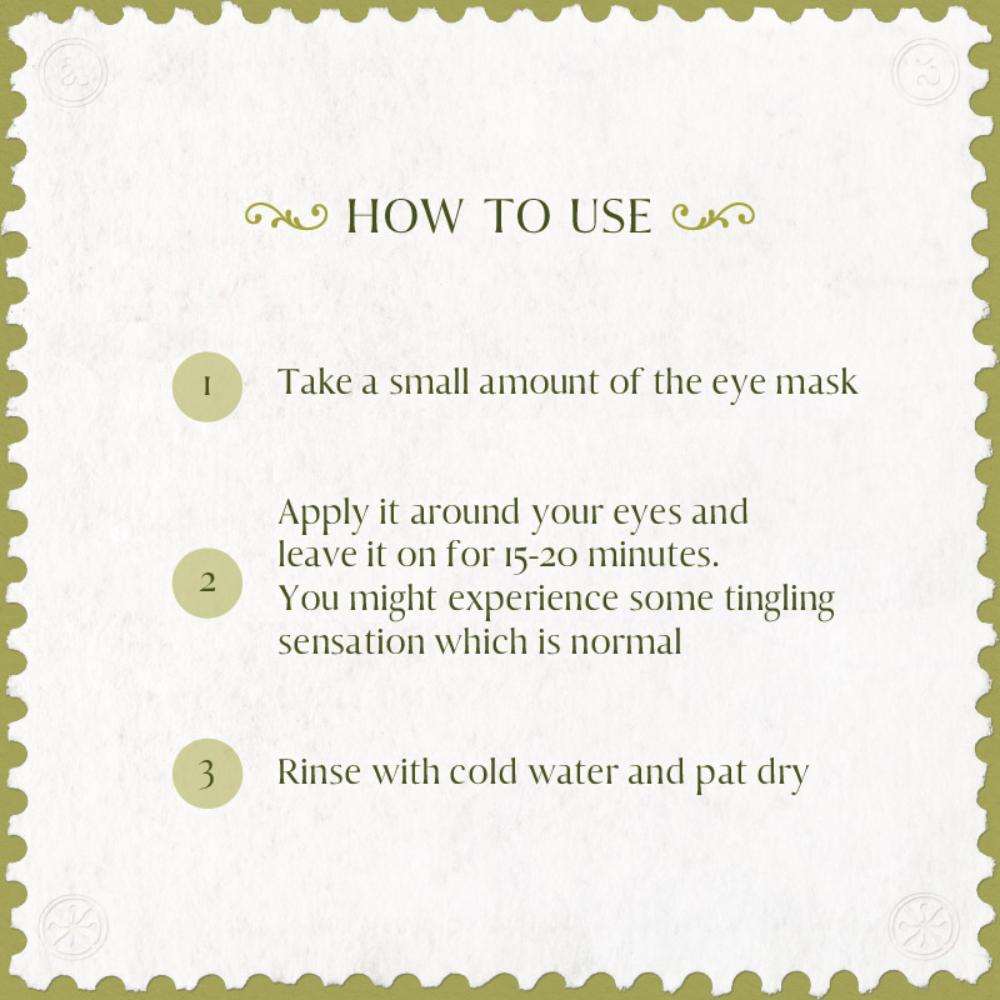 HOW TO USE

1 Take a small amount of the eye mask

2 Apply it around your eyes and leave it on for 15-20 minutes. You might experience some tingling sensation which is normal

3 Rinse with cold water and pat dry