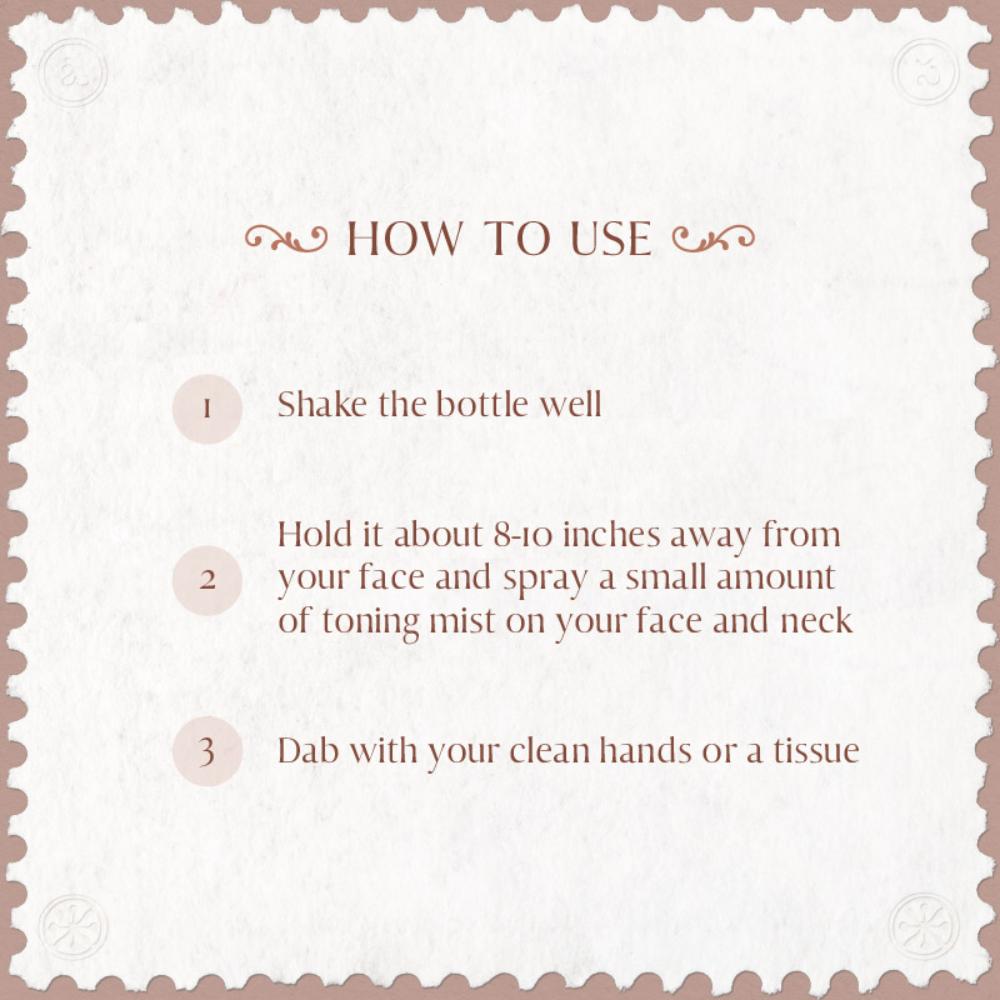 HOW TO USE

1 Shake the bottle well

2 Hold it about 8-10 inches away from your face and spray a small amount of toning mist on your face and neck

3 Dab with your clean hands or a tissue