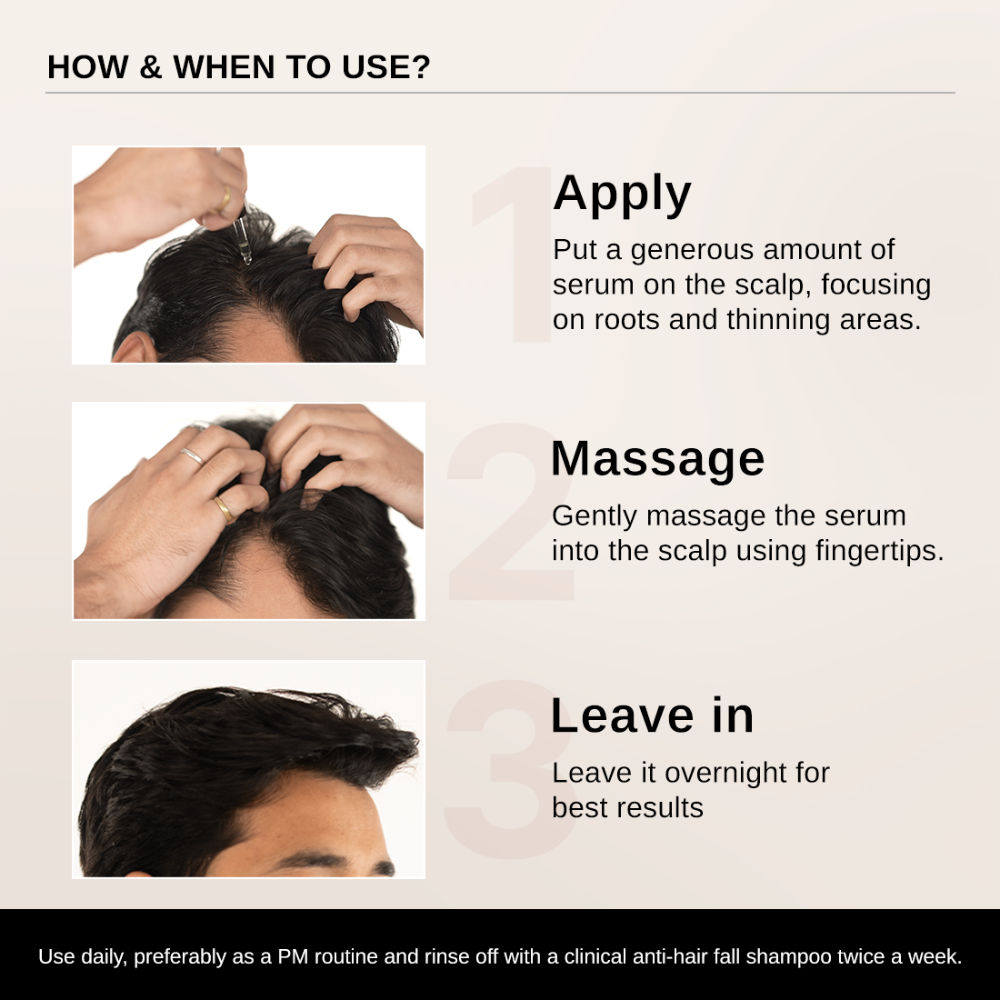 HOW & WHEN TO USE?

1 Apply
Put a generous amount of serum on the scalp, focusing on roots and thinning areas.

2 Massage
Gently massage the serum into the scalp using fingertips.

3 Leave in
Leave it overnight for best results

Use daily, preferably as a PM routine and rinse off with a clinical anti-hair fall shampoo twice a week.