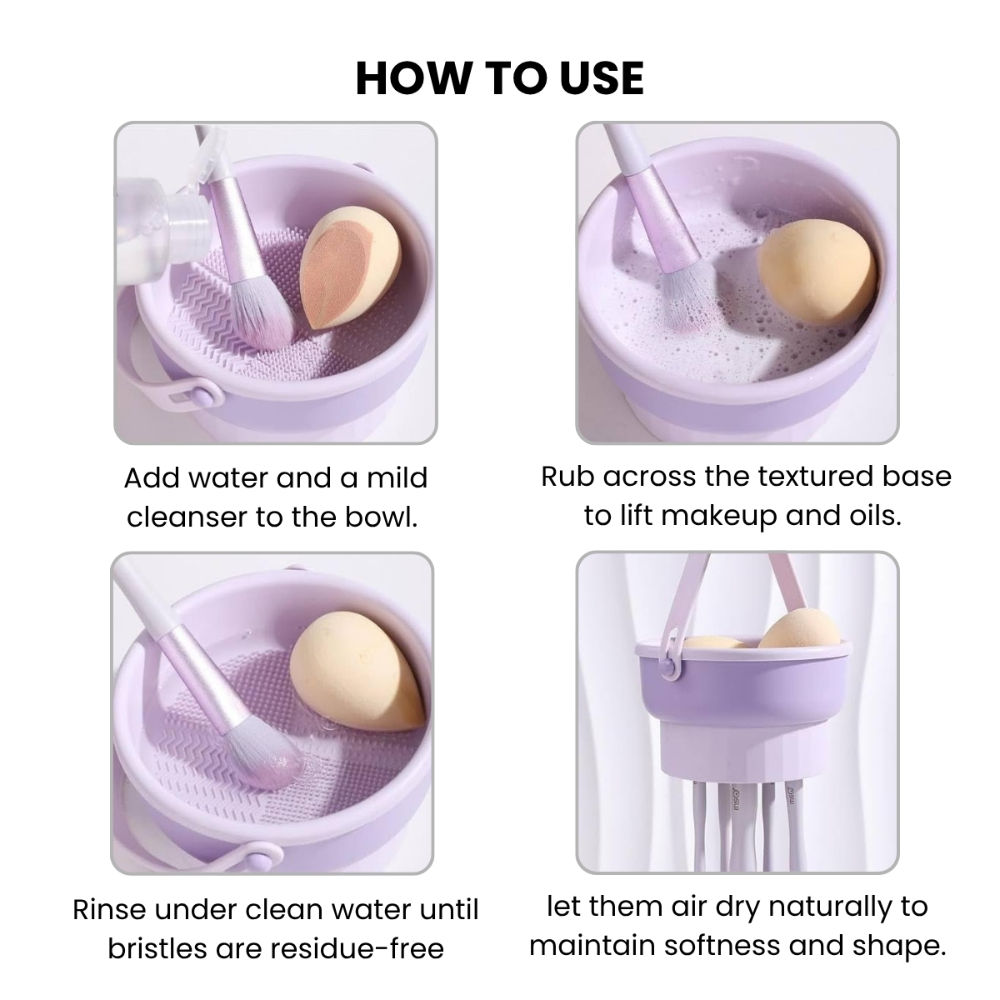 HOW TO USE

Add water and a mild cleanser to the bowl.

Rub across the textured base to lift makeup and oils.

Rinse under clean water until bristles are residue-free

let them air dry naturally to maintain softness and shape.