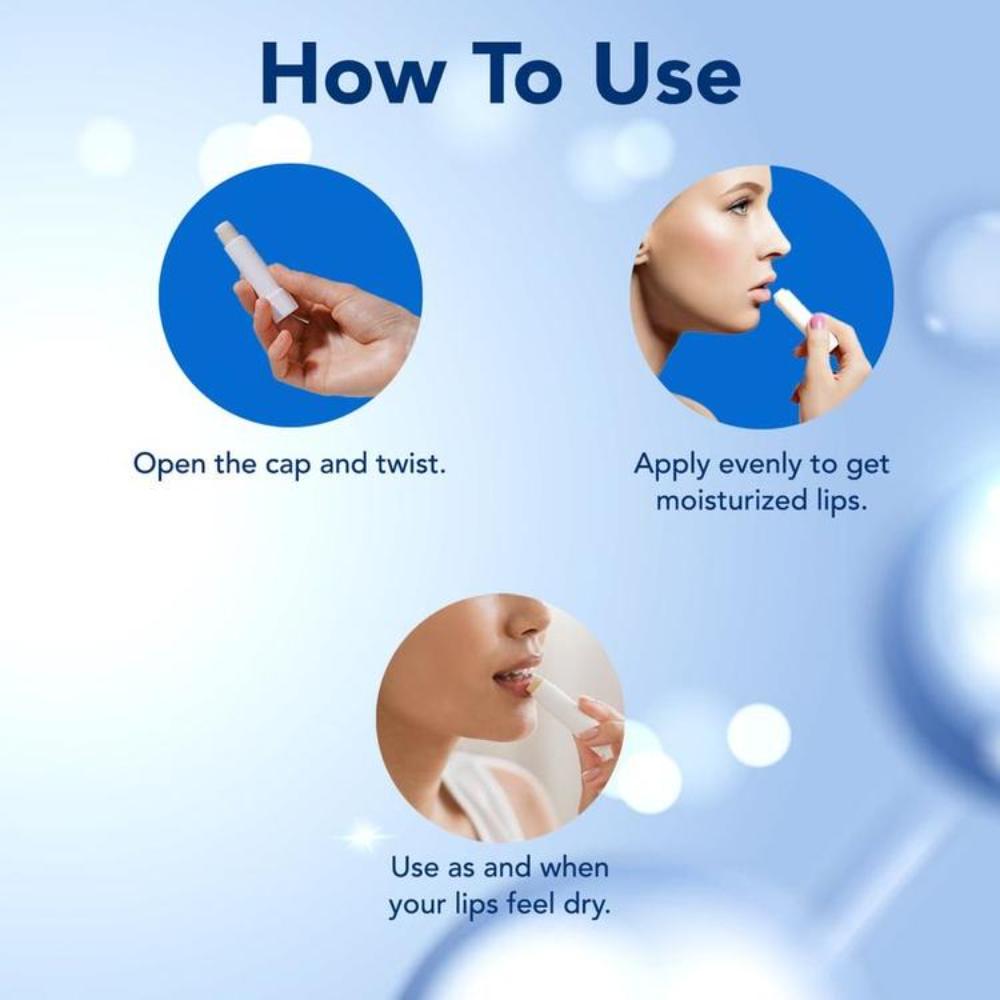 How To Use

Open the cap and twist.

Apply evenly to get moisturized lips.

Use as and when your lips feel dry.