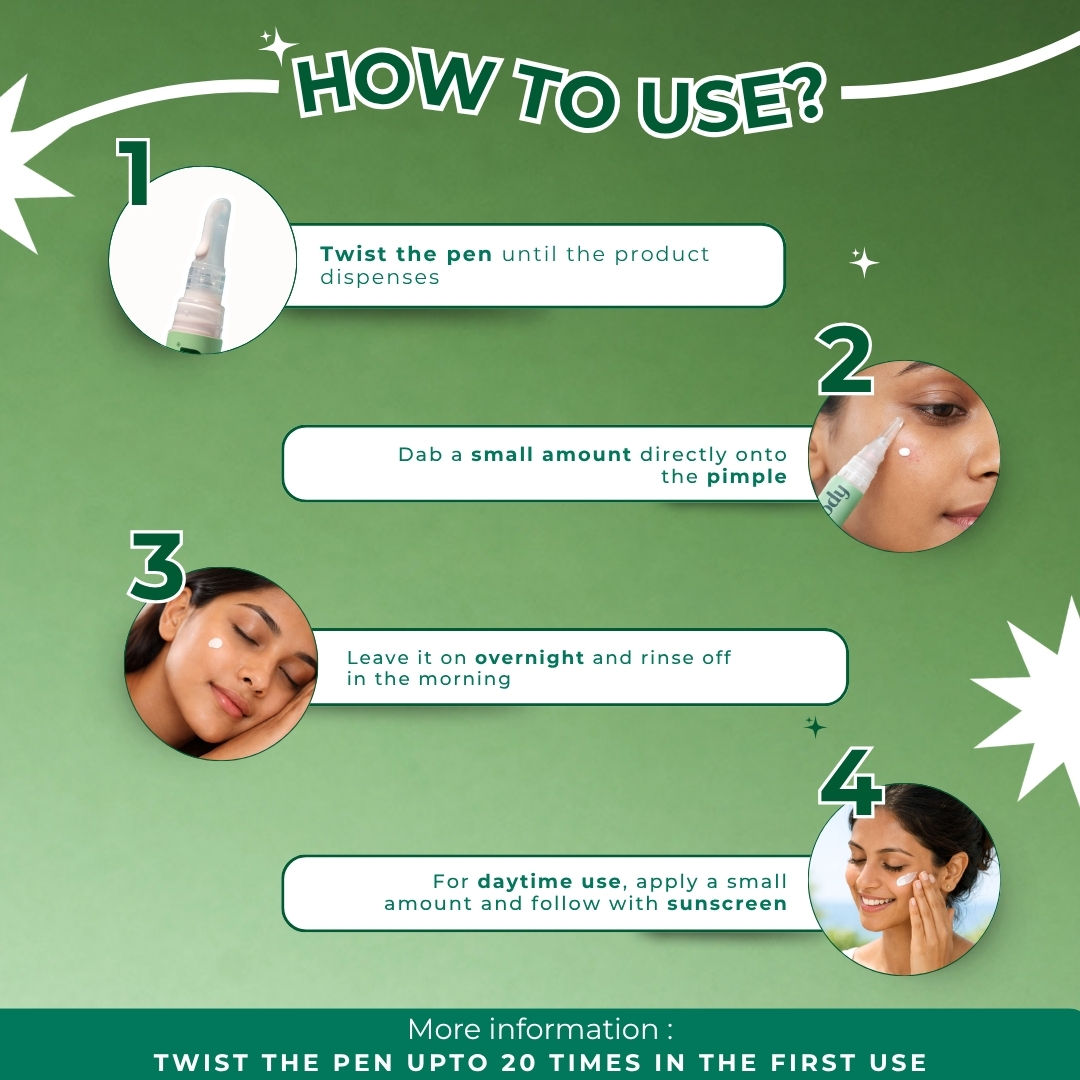 HOW TO USE?

1

Twist the pen until the product dispenses

2

Dab a small amount directly onto the pimple

3

Leave it on overnight and rinse off in the morning

4

For daytime use, apply a small amount and follow with sunscreen

More information :
TWIST THE PEN UPTO 20 TIMES IN THE FIRST USE