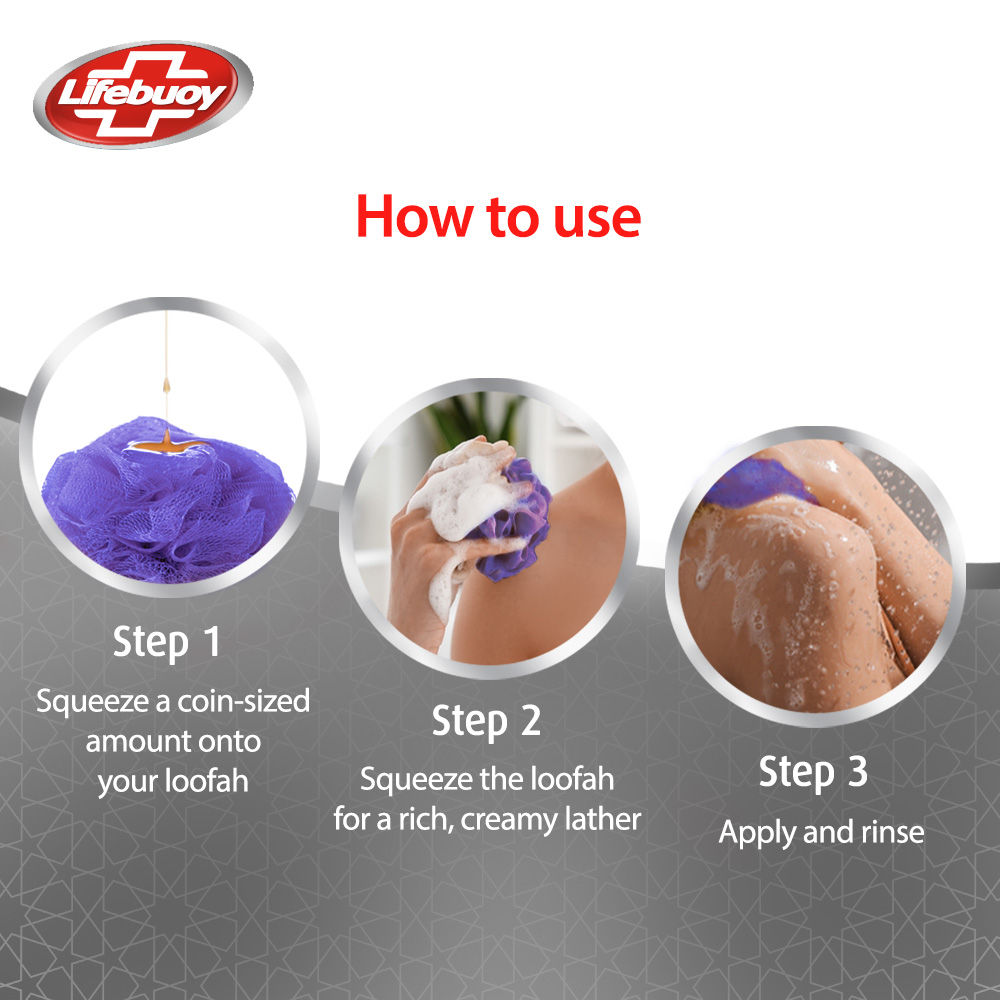 Lifebuoy

How to use

Step 1
Squeeze a coin-sized amount onto your loofah

Step 2
Squeeze the loofah for a rich, creamy lather

Step 3
Apply and rinse