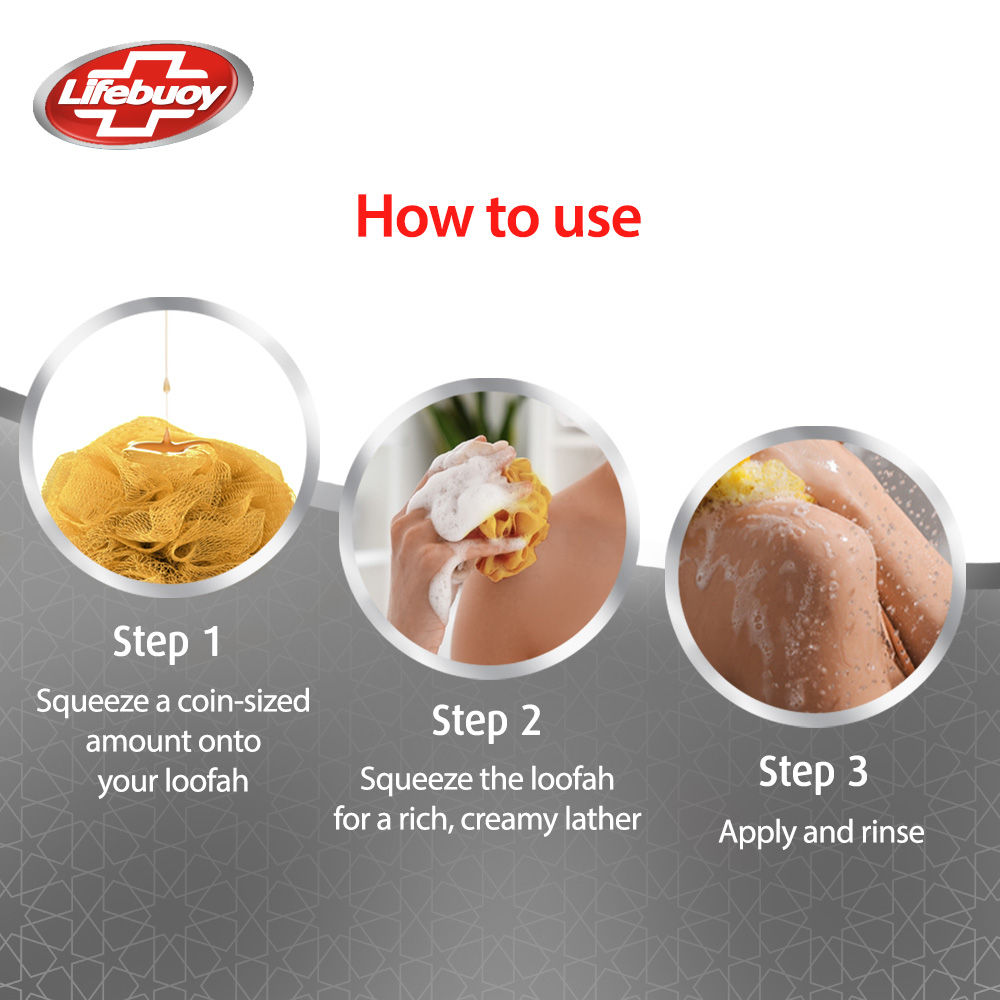 Lifebuoy

How to use

Step 1
Squeeze a coin-sized amount onto your loofah

Step 2
Squeeze the loofah for a rich, creamy lather

Step 3
Apply and rinse