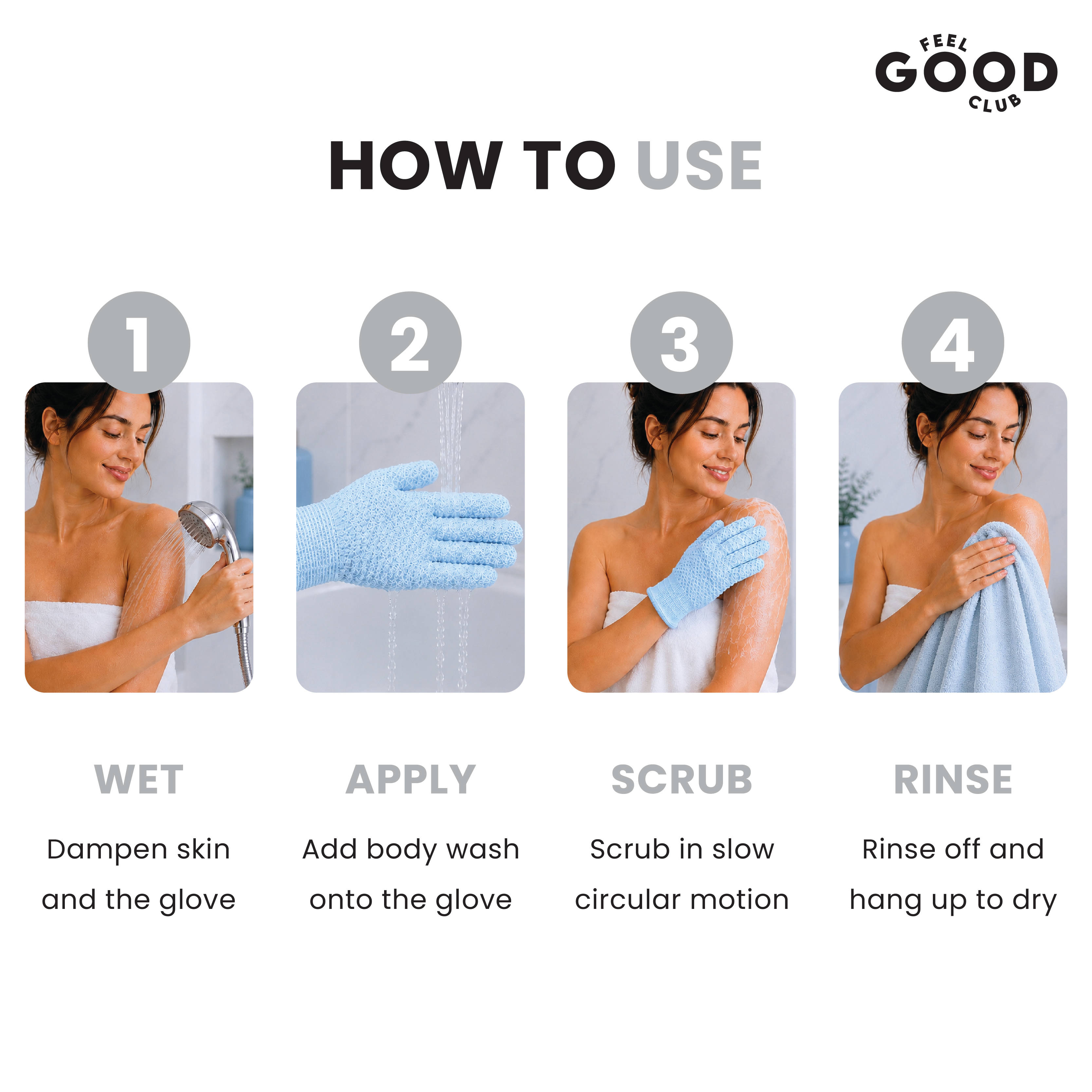 FEEL GOOD CLUB

HOW TO USE

1

WET

Dampen skin and the glove

2

APPLY

Add body wash onto the glove

3

SCRUB

Scrub in slow circular motion

4

RINSE

Rinse off and hang up to dry