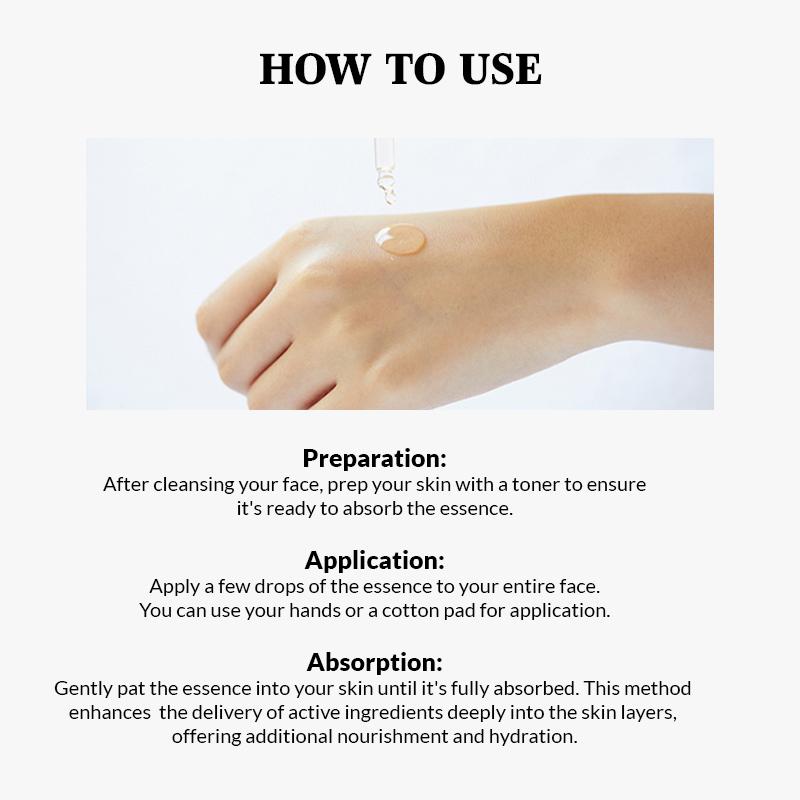 HOW TO USE

Preparation:
After cleansing your face, prep your skin with a toner to ensure it's ready to absorb the essence.

Application:
Apply a few drops of the essence to your entire face. You can use your hands or a cotton pad for application.

Absorption:
Gently pat the essence into your skin until it's fully absorbed. This method enhances the delivery of active ingredients deeply into the skin layers, offering additional nourishment and hydration.