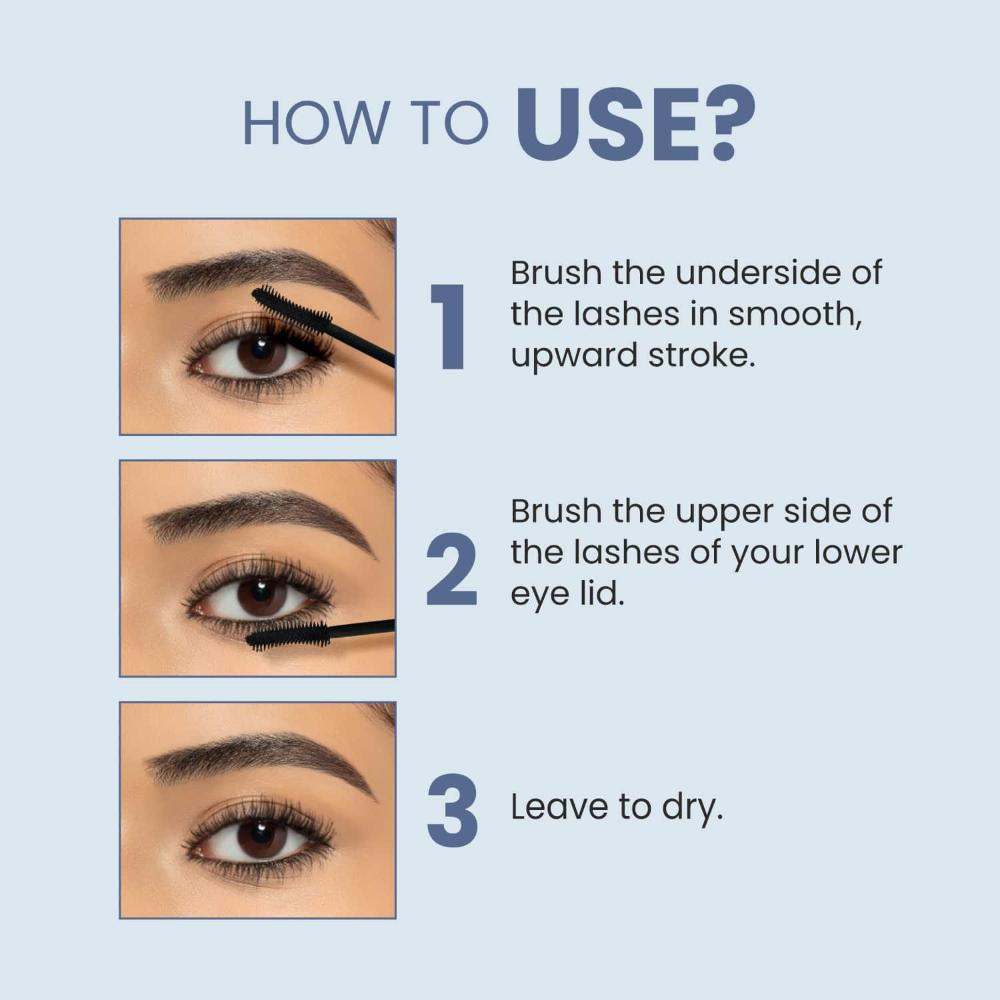 HOW TO USE?

1 Brush the underside of the lashes in smooth, upward stroke.

2 Brush the upper side of the lashes of your lower eye lid.

3 Leave to dry.