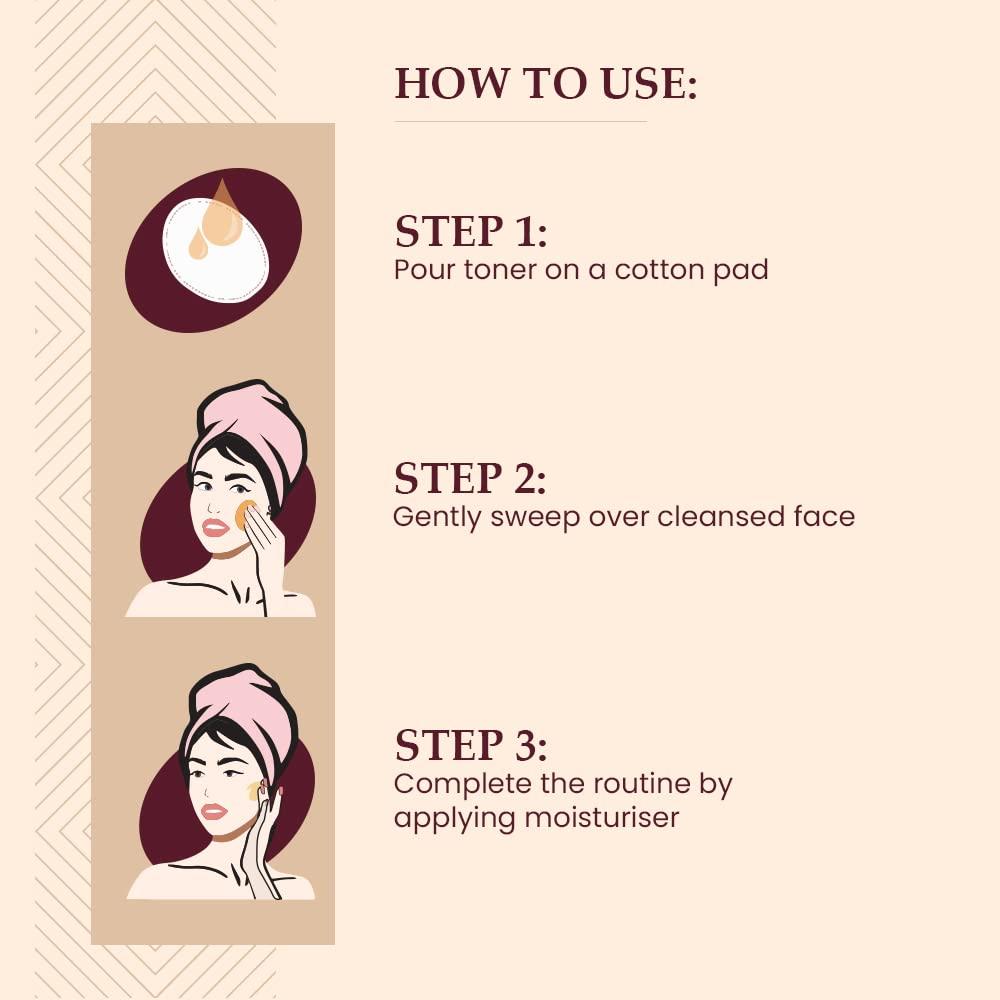 HOW TO USE:

STEP 1:
Pour toner on a cotton pad

STEP 2:
Gently sweep over cleansed face

STEP 3:
Complete the routine by applying moisturiser