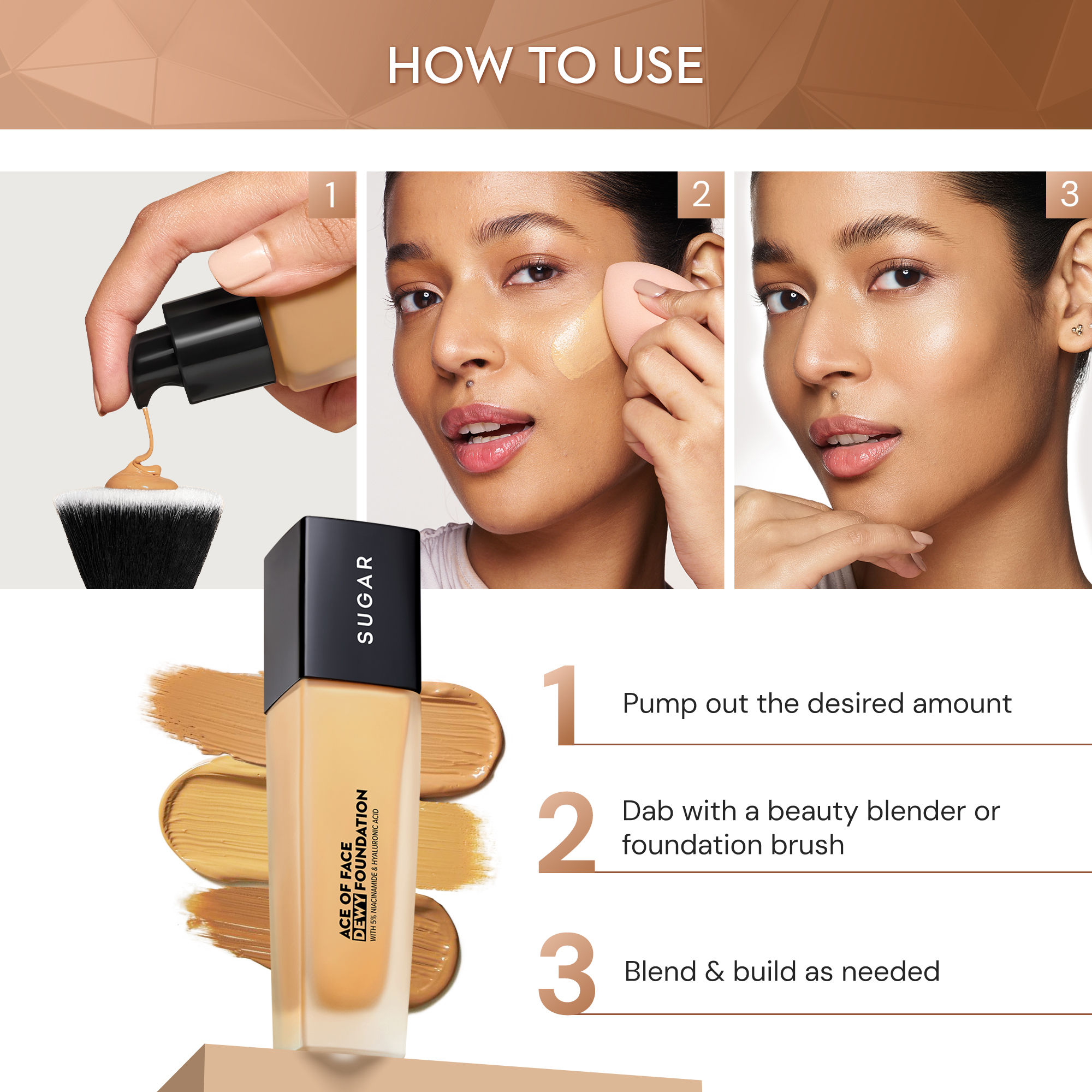 HOW TO USE

1

2

3

SUGAR

ACE OF FACE
DEWY FOUNDATION
WITH 5% NIACINAMIDE & HYALURONIC ACID

1 Pump out the desired amount

2 Dab with a beauty blender or foundation brush

3 Blend & build as needed