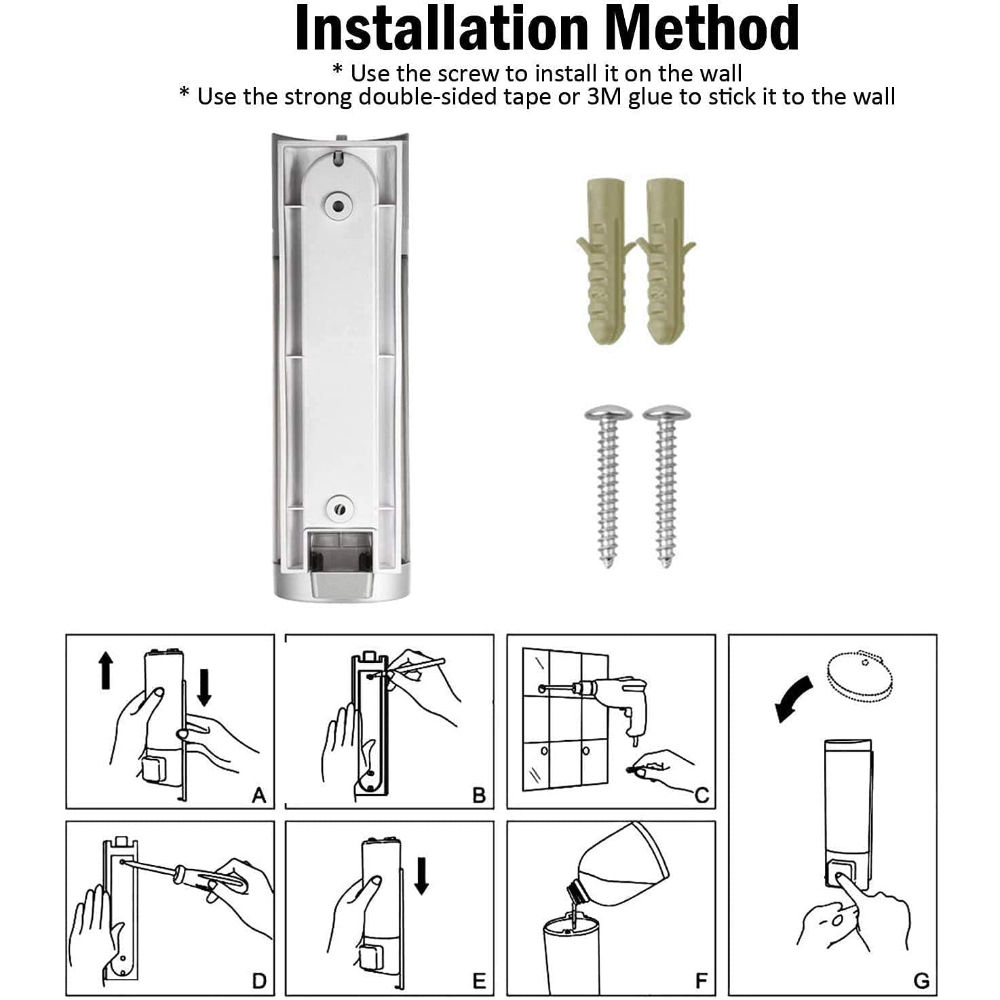 Installation Method

* Use the screw to install it on the wall
* Use the strong double-sided tape or 3M glue to stick it to the wall

A

B

C

D

E

F

G