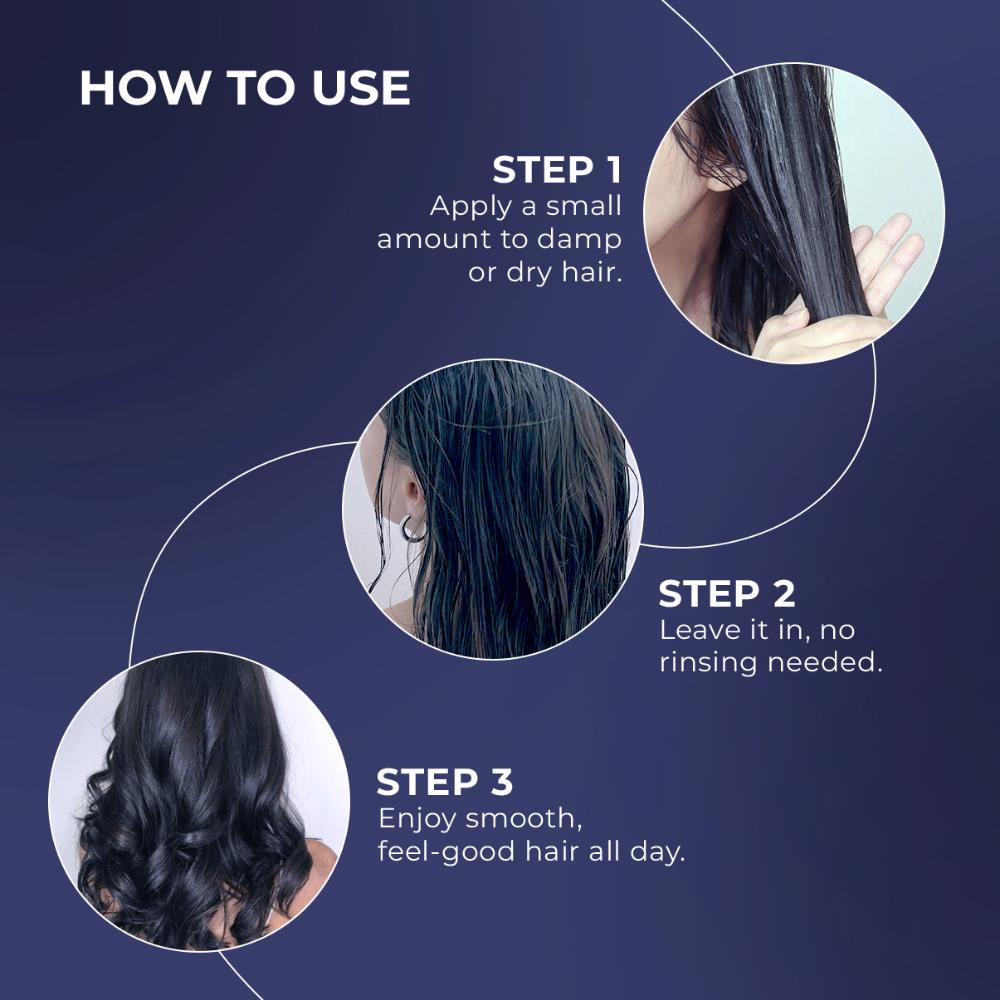 HOW TO USE

STEP 1
Apply a small amount to damp or dry hair.

STEP 2
Leave it in, no rinsing needed.

STEP 3
Enjoy smooth, feel-good hair all day.