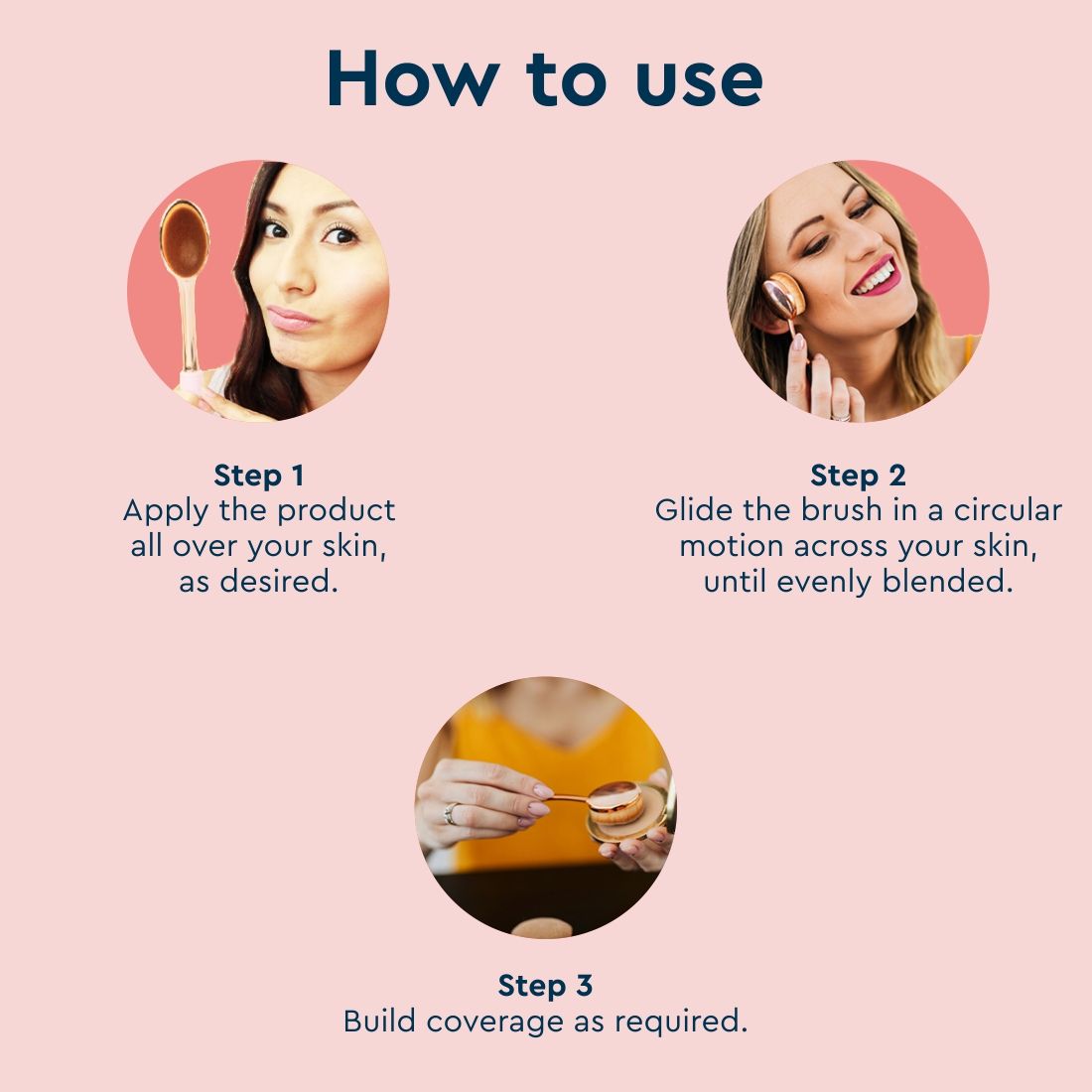 How to use

Step 1
Apply the product all over your skin, as desired.

Step 2
Glide the brush in a circular motion across your skin, until evenly blended.

Step 3
Build coverage as required.