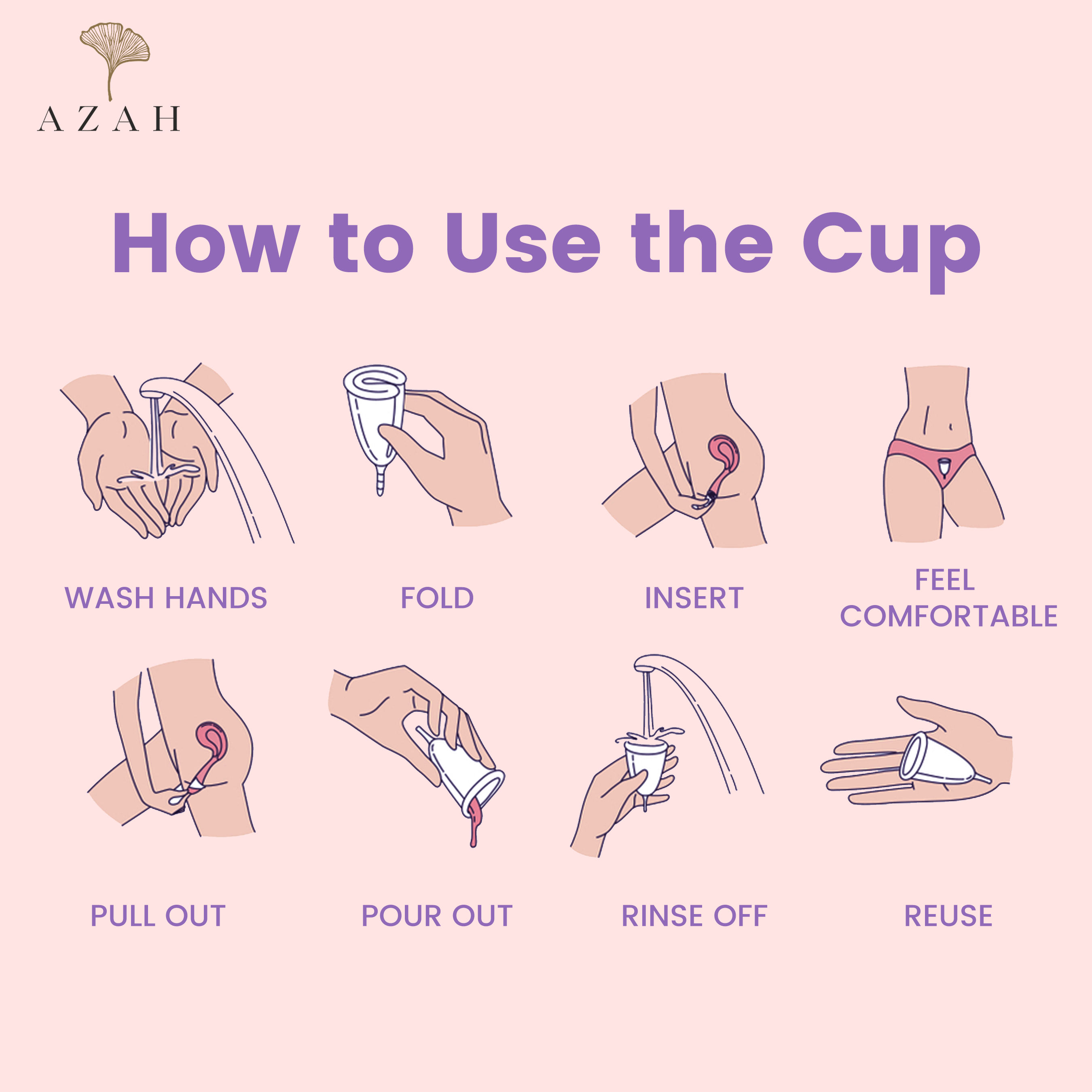 AZAH

How to Use the Cup

WASH HANDS

FOLD

INSERT

FEEL COMFORTABLE

PULL OUT

POUR OUT

RINSE OFF

REUSE