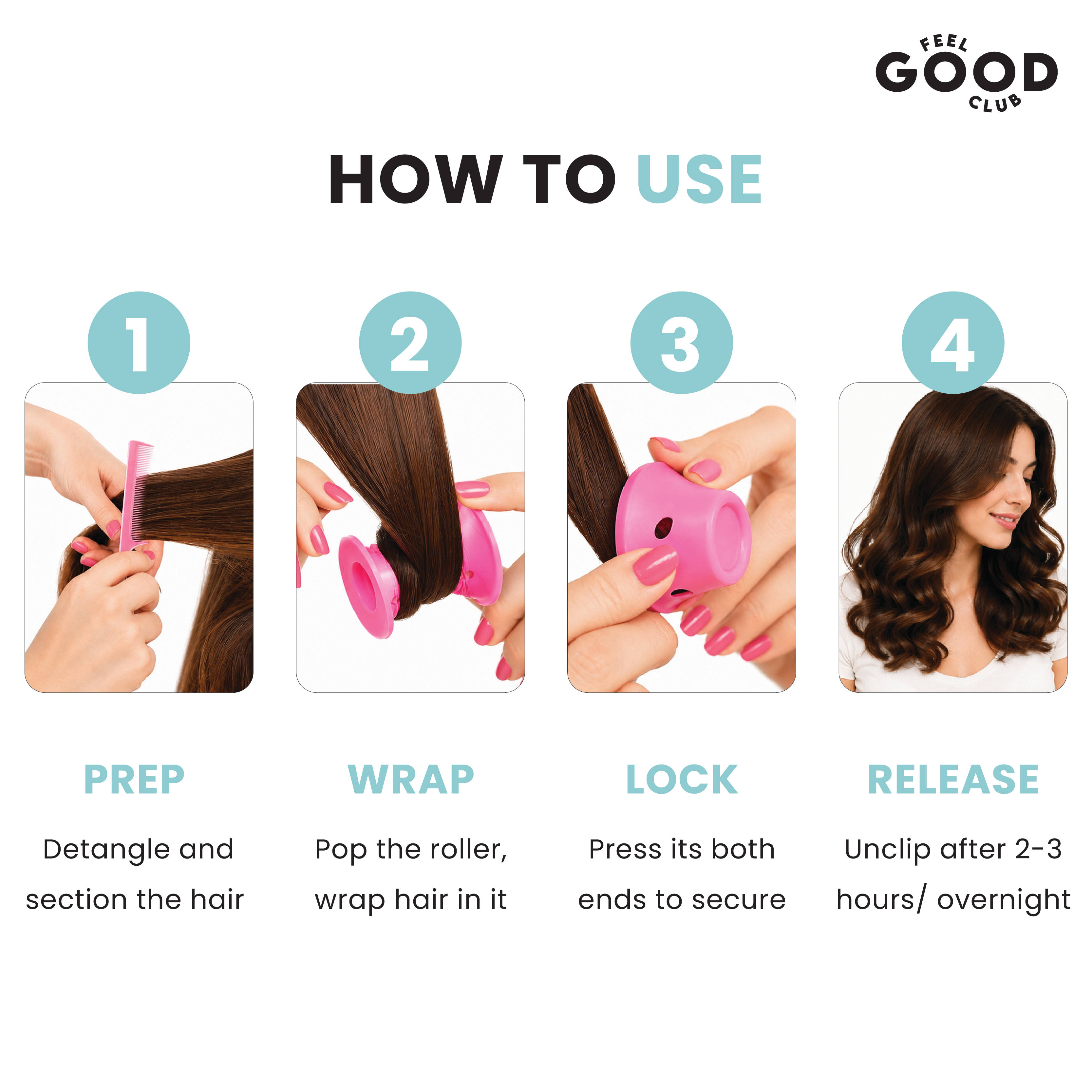 FEEL
GOOD
CLUB

HOW TO USE

1

PREP

Detangle and section the hair

2

WRAP

Pop the roller, wrap hair in it

3

LOCK

Press its both ends to secure

4

RELEASE

Unclip after 2-3 hours/ overnight