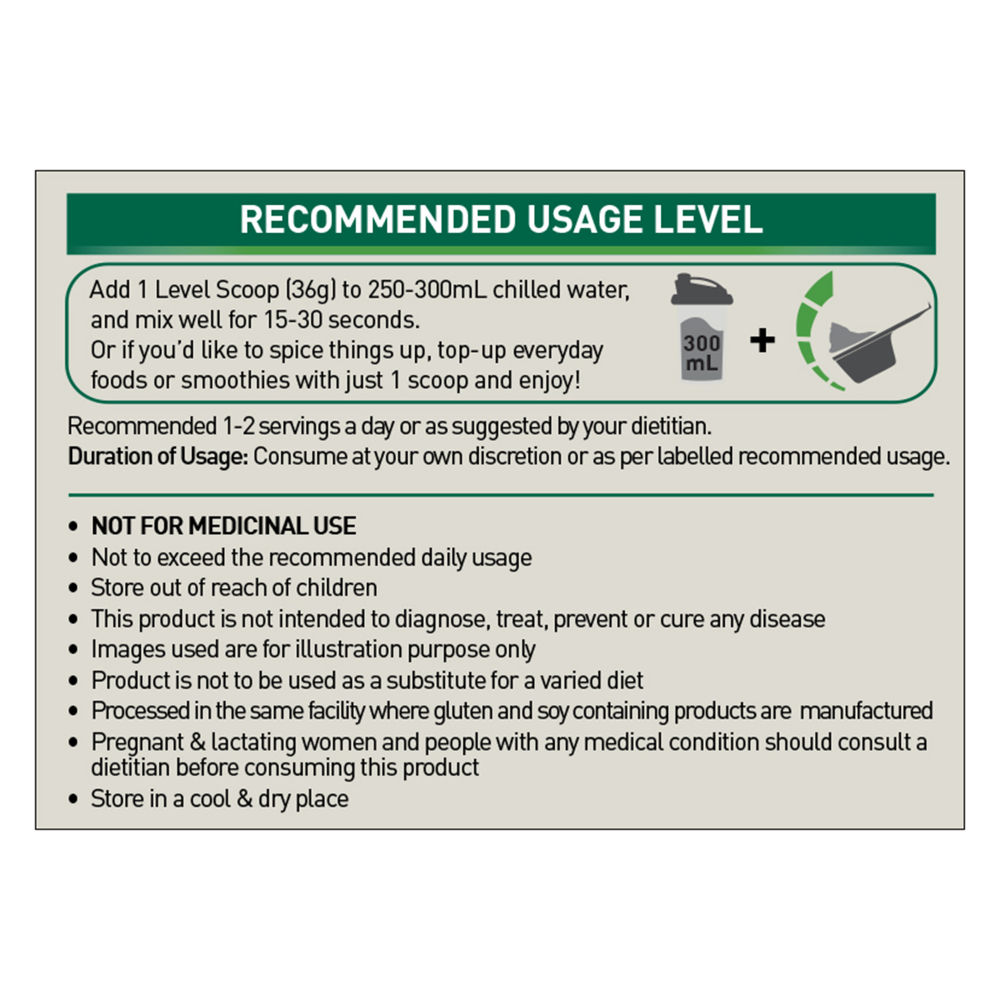 RECOMMENDED USAGE LEVEL

Add 1 Level Scoop (36g) to 250-300mL chilled water, and mix well for 15-30 seconds.
Or if you'd like to spice things up, top-up everyday foods or smoothies with just 1 scoop and enjoy!

300 mL

+

Recommended 1-2 servings a day or as suggested by your dietitian.
Duration of Usage: Consume at your own discretion or as per labelled recommended usage.

• NOT FOR MEDICINAL USE
• Not to exceed the recommended daily usage
• Store out of reach of children
• This product is not intended to diagnose, treat, prevent or cure any disease
• Images used are for illustration purpose only
• Product is not to be used as a substitute for a varied diet
• Processed in the same facility where gluten and soy containing products are manufactured
• Pregnant & lactating women and people with any medical condition should consult a dietitian before consuming this product
• Store in a cool & dry place