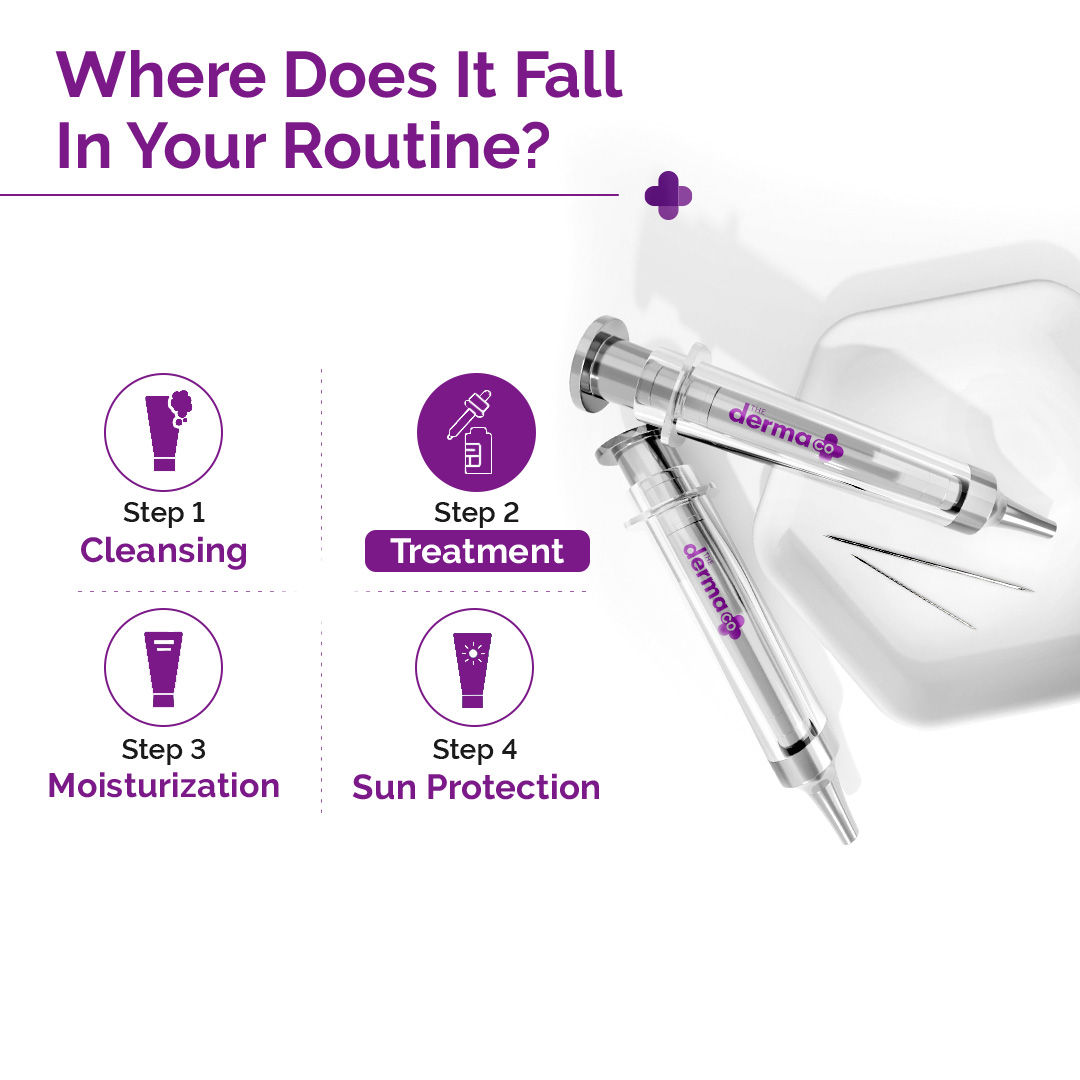 Where Does It Fall In Your Routine?

Step 1
Cleansing

Step 2
Treatment

Step 3
Moisturization

Step 4
Sun Protection

THE derma co

THE derma co